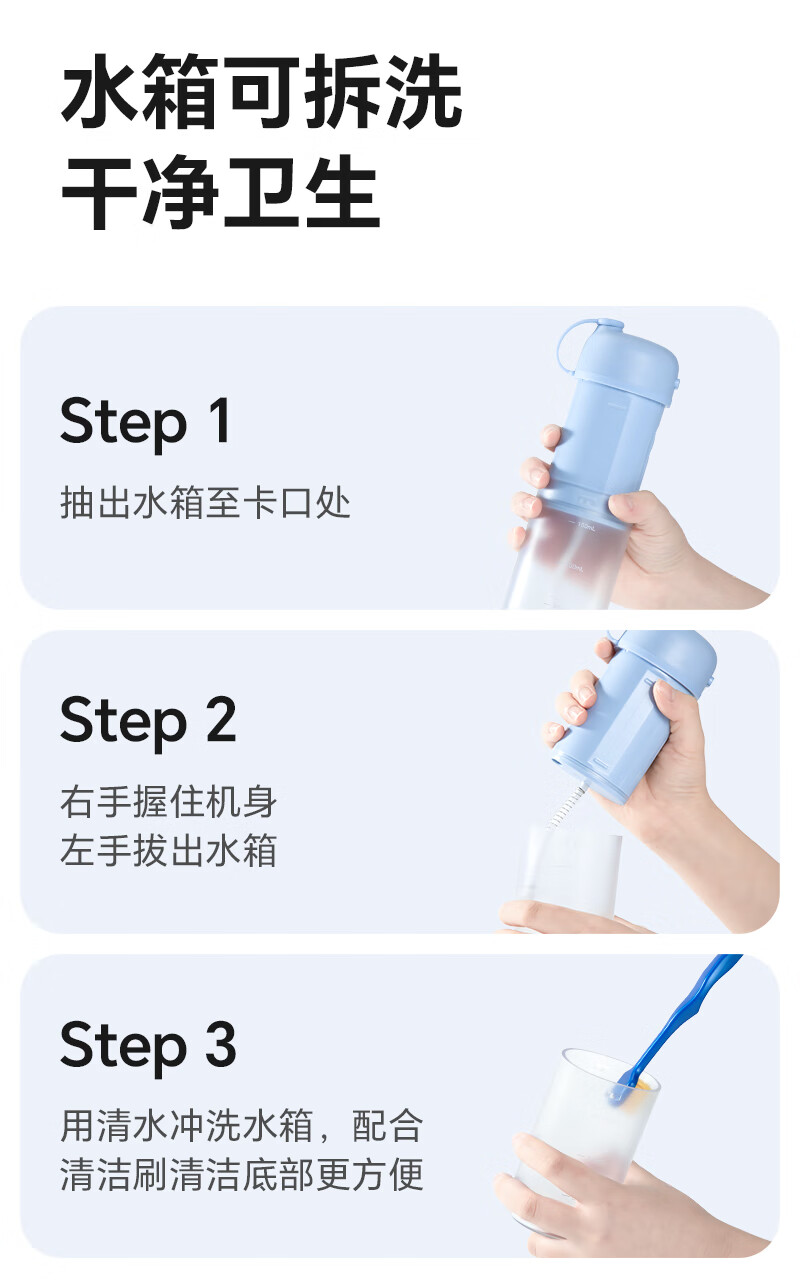 水箱可拆洗
干净卫生

Step 1
抽出水箱至卡口处

Step 2
右手握住机身
左手拔出水箱

Step 3
用清水冲洗水箱，配合
清洁刷清洁底部更方便