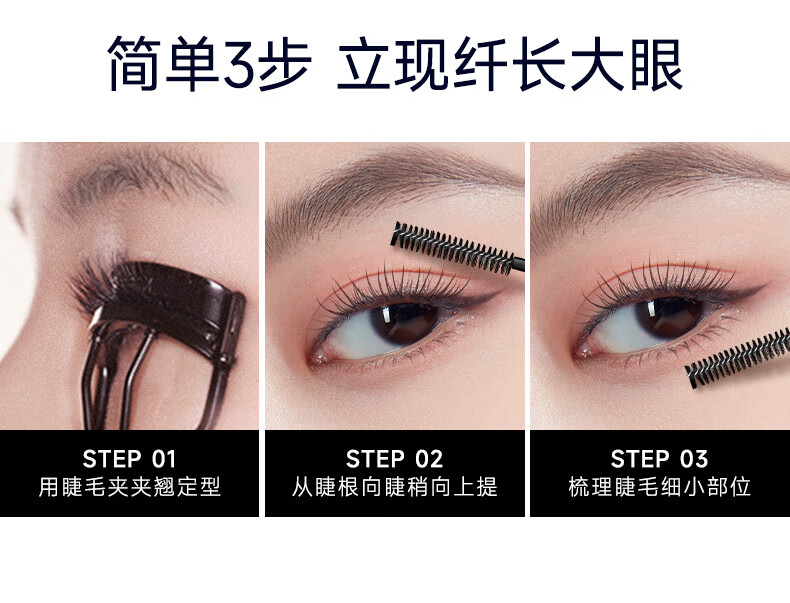 简单3步 立现纤长大眼

STEP 01
用睫毛夹夹翘定型

STEP 02
从睫根向睫稍向上提

STEP 03
梳理睫毛细小部位