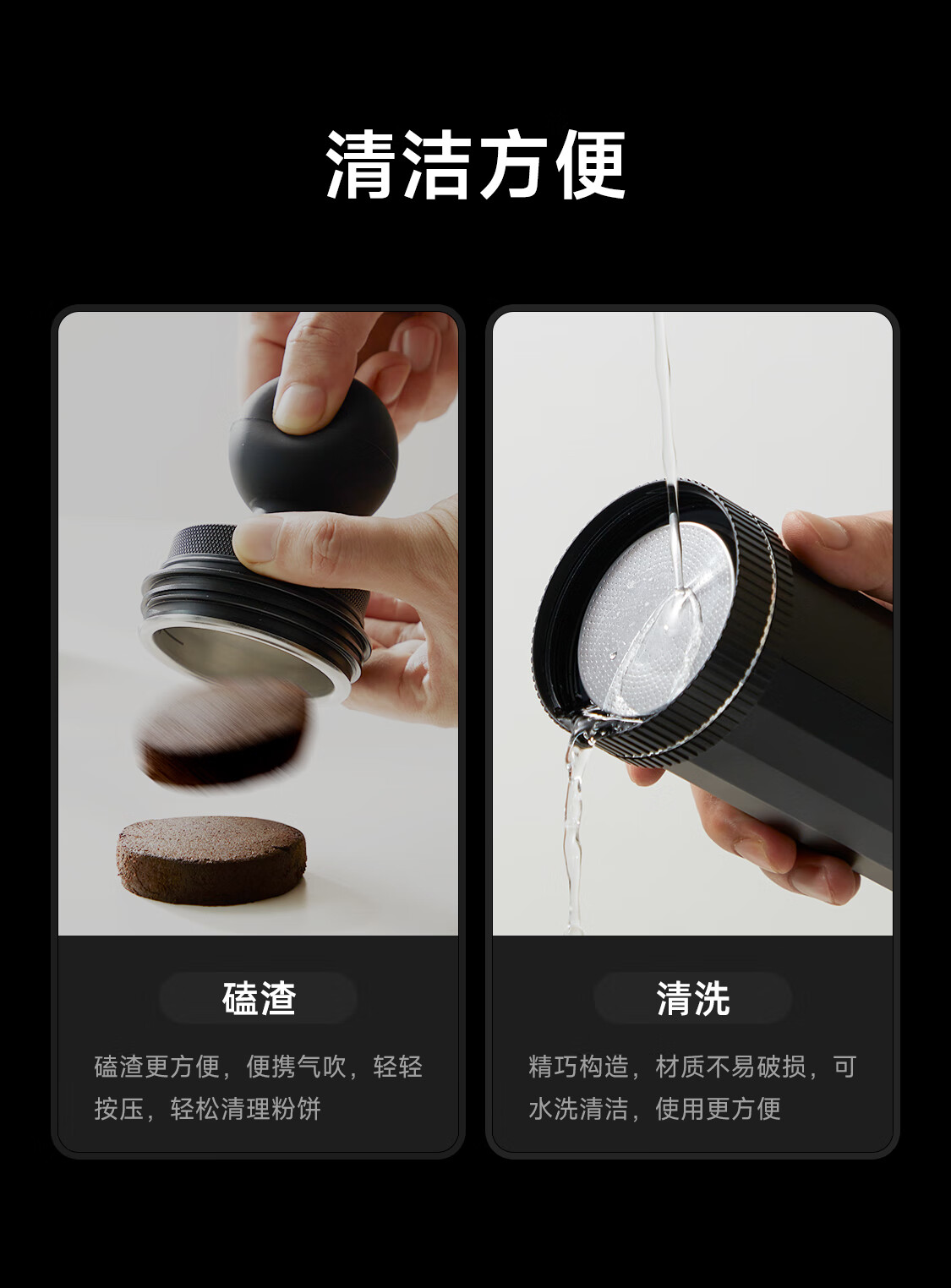 清洁方便

磕渣

磕渣更方便，便携气吹，轻轻按压，轻松清理粉饼

清洗

精巧构造，材质不易破损，可水洗清洁，使用更方便