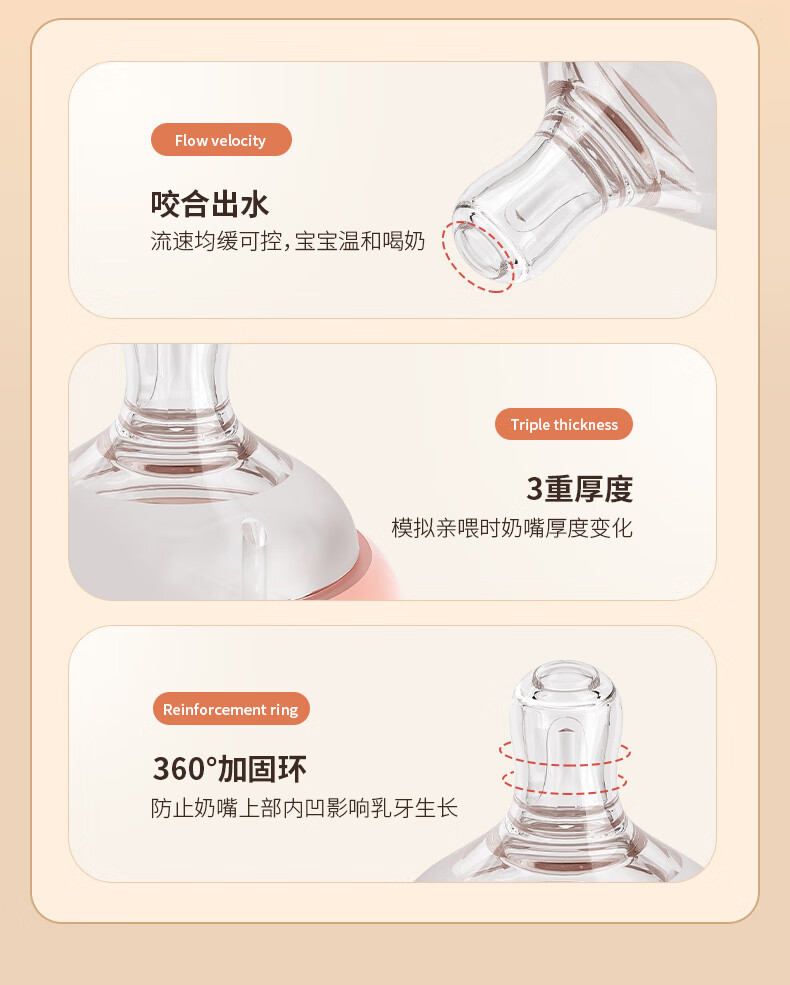 Flow velocity

咬合出水

流速均缓可控，宝宝温和喝奶

Triple thickness

3重厚度

模拟亲喂时奶嘴厚度变化

Reinforcement ring

360°加固环

防止奶嘴上部内凹影响乳牙生长