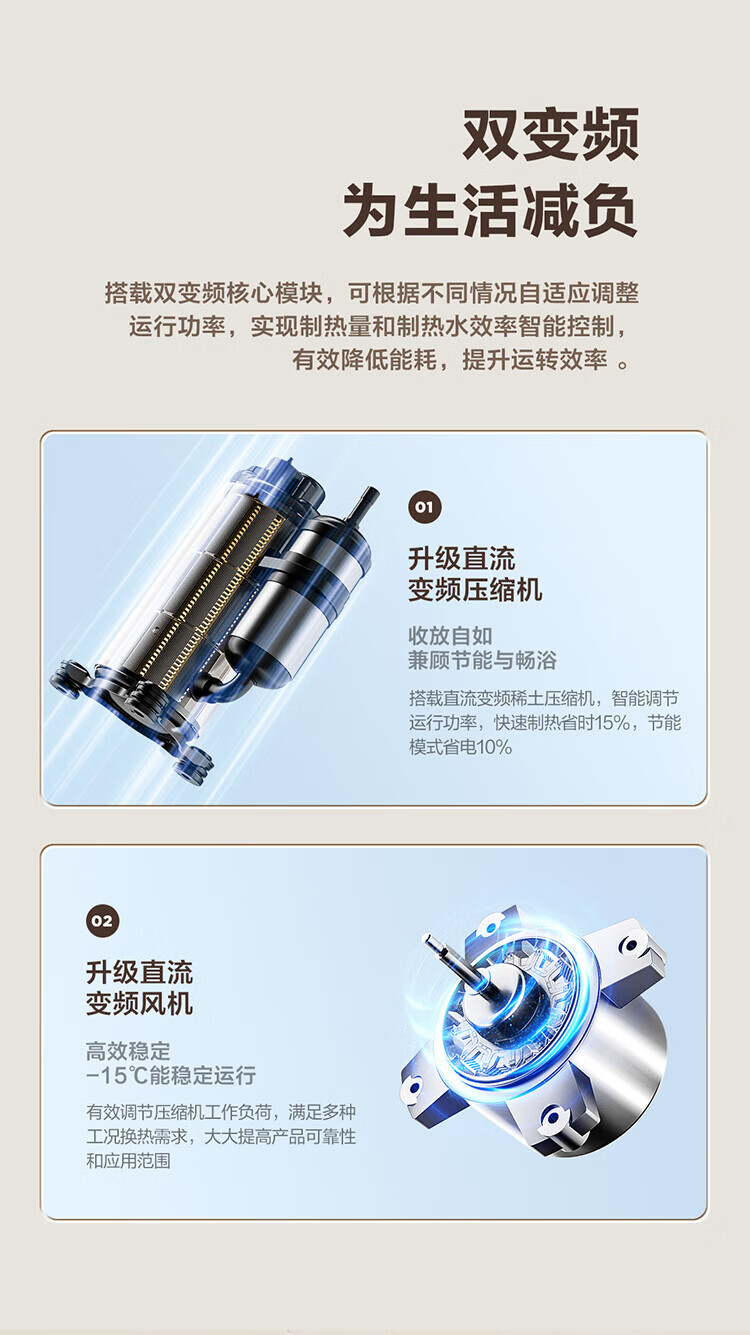 双变频
为生活减负

搭载双变频核心模块，可根据不同情况自适应调整运行功率，实现制热量和制热水效率智能控制，有效降低能耗，提升运转效率 。

01

升级直流
变频压缩机

收放自如
兼顾节能与畅浴

搭载直流变频稀土压缩机，智能调节运行功率，快速制热省时15%，节能模式省电10%

02

升级直流
变频风机

高效稳定
-15℃能稳定运行

有效调节压缩机工作负荷，满足多种工况换热需求，大大提高产品可靠性和应用范围