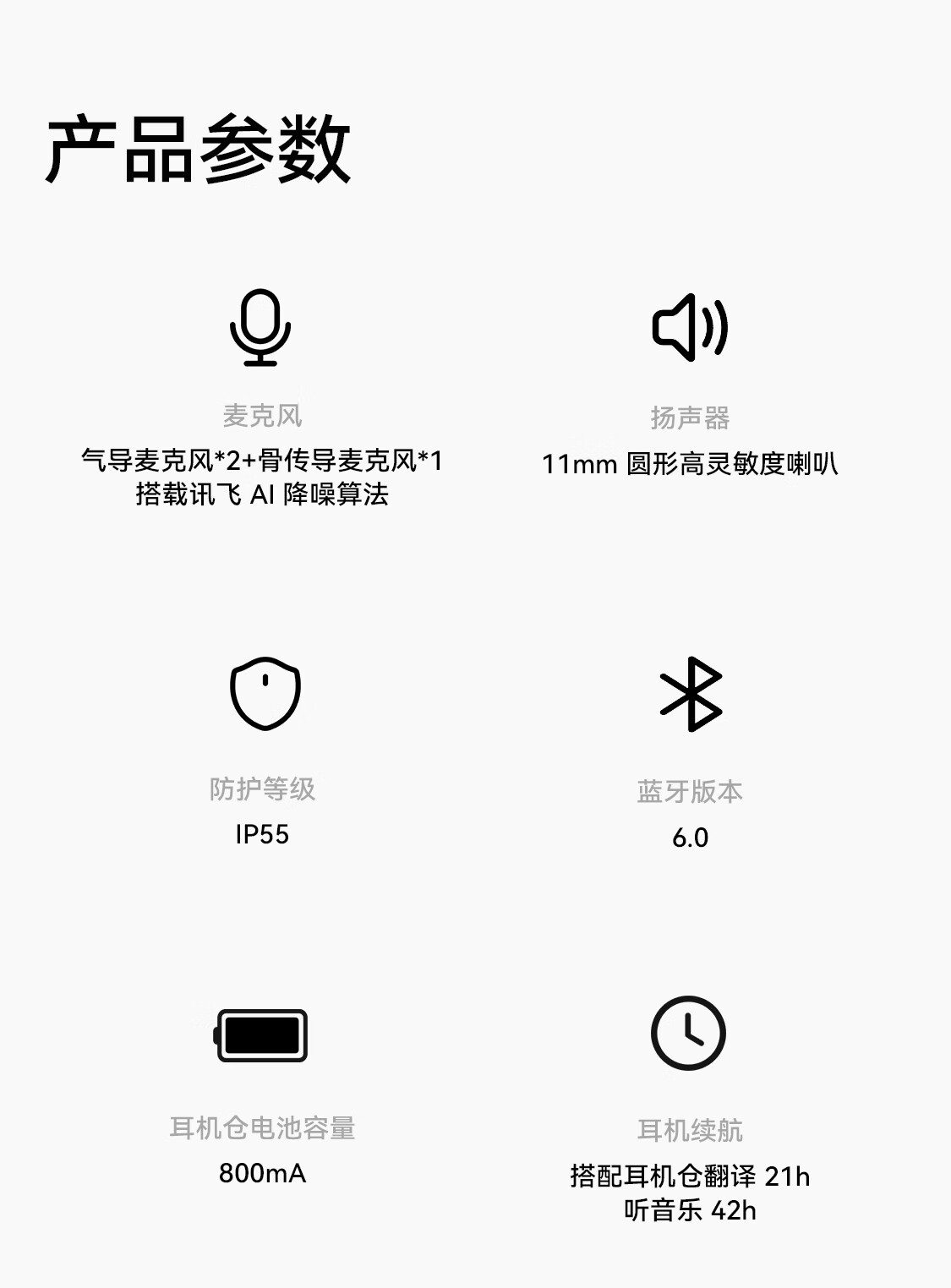 产品参数

麦克风

气导麦克风*2+骨传导麦克风*1
搭载讯飞AI降噪算法

扬声器

11mm圆形高灵敏度喇叭

防护等级

IP55

蓝牙版本

6.0

耳机仓电池容量

800mA

耳机续航

搭配耳机仓翻译21h
听音乐42h