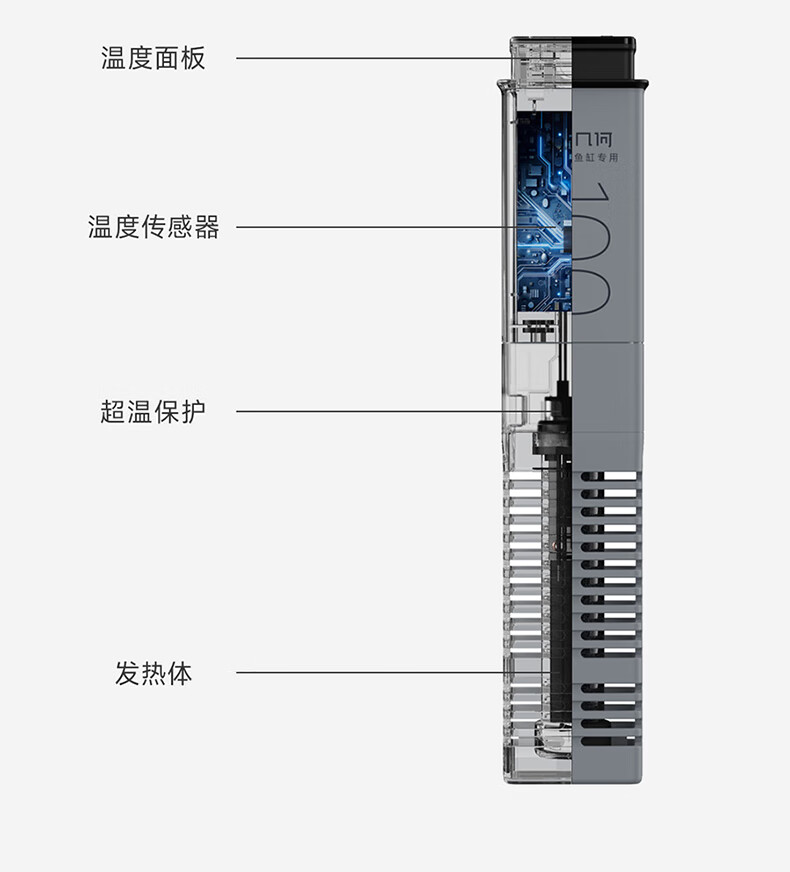 温度面板

温度传感器

超温保护

发热体

几何
鱼缸专用
100