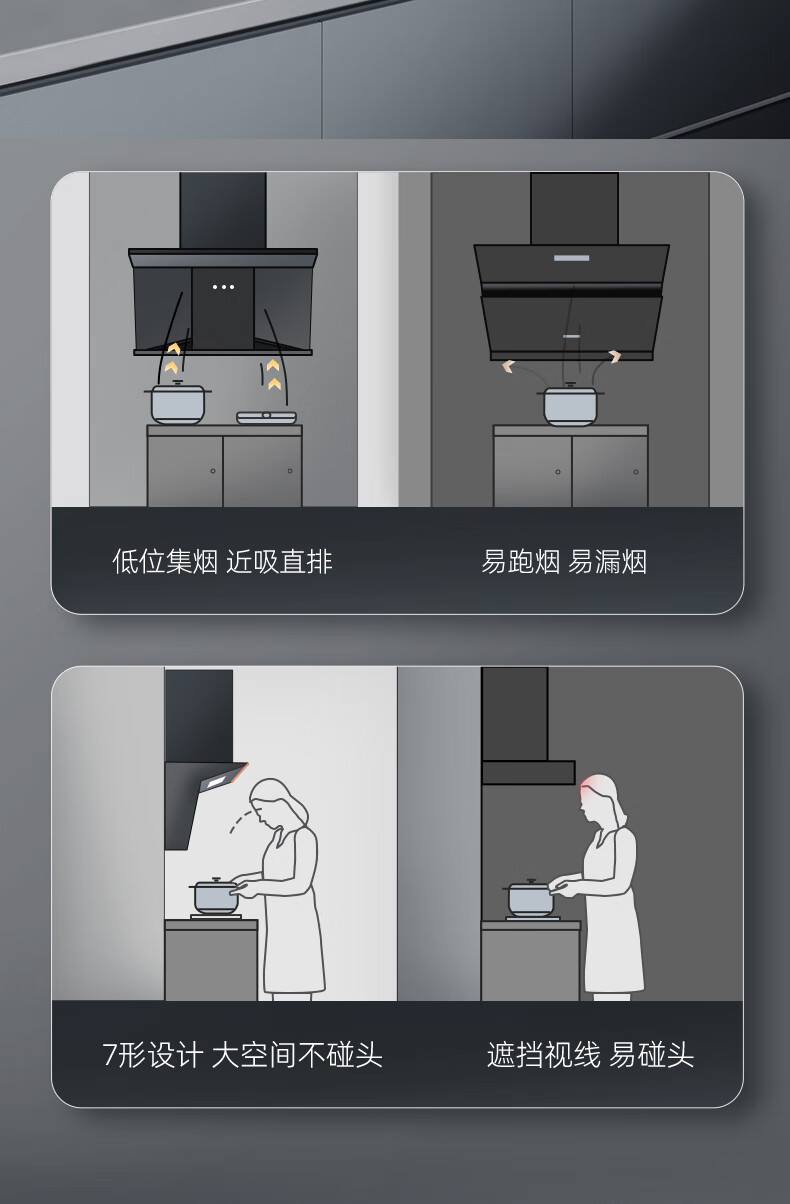 低位集烟 近吸直排

易跑烟 易漏烟

7形设计 大空间不碰头

遮挡视线 易碰头