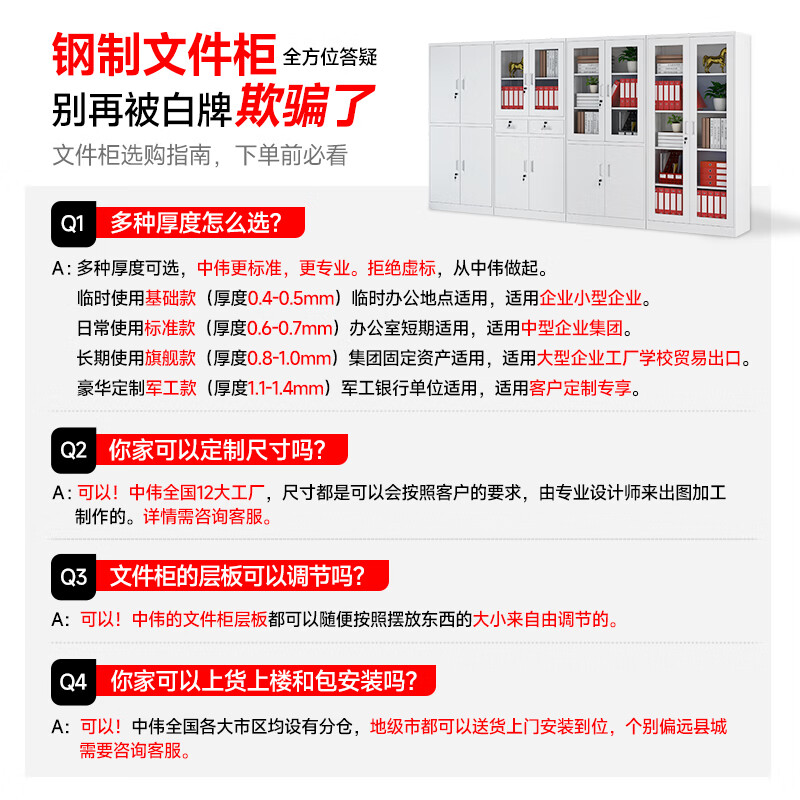 钢制文件柜 全方位答疑

别再被白牌欺骗了

文件柜选购指南，下单前必看

Q1 多种厚度怎么选?

A：多种厚度可选，中伟更标准，更专业。拒绝虚标，从中伟做起。

临时使用基础款（厚度0.4-0.5mm）临时办公地点适用，适用企业小型企业。

日常使用标准款（厚度0.6-0.7mm）办公室短期适用，适用中型企业集团。

长期使用旗舰款（厚度0.8-1.0mm）集团固定资产适用，适用大型企业工厂学校贸易出口。

豪华定制军工款（厚度1.1-1.4mm）军工银行单位适用，适用客户定制专享。

Q2 你家可以定制尺寸吗?

A：可以！中伟全国12大工厂，尺寸都是可以会按照客户的要求，由专业设计师来出图加工制作的。详情需咨询客服。

Q3 文件柜的层板可以调节吗?

A：可以！中伟的文件柜层板都可以随便按照摆放东西的大小来自由调节的。

Q4 你家可以上货上楼和包安装吗?

A：可以！中伟全国各大市区均设有分仓，地级市都可以送货上门安装到位，个别偏远县城需要咨询客服。