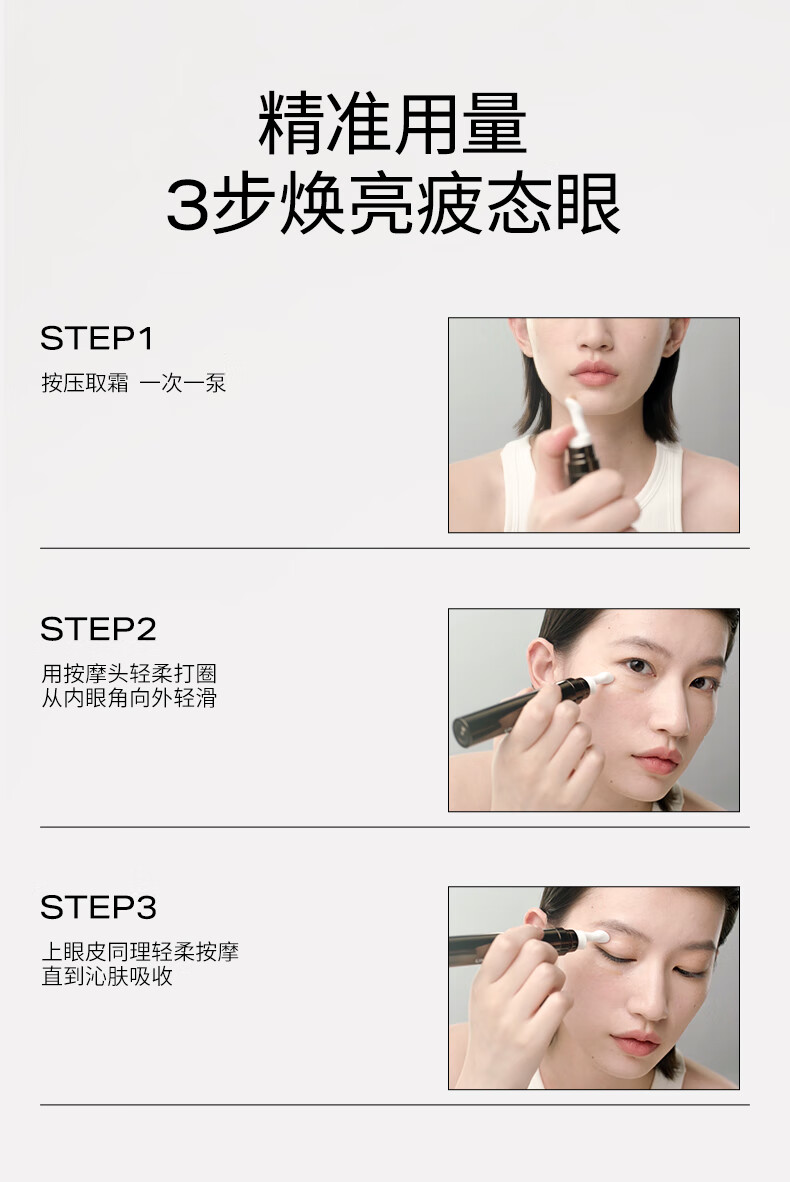 精准用量
3步焕亮疲态眼

STEP1
按压取霜 一次一泵

STEP2
用按摩头轻柔打圈
从内眼角向外轻滑

STEP3
上眼皮同理轻柔按摩
直到沁肤吸收