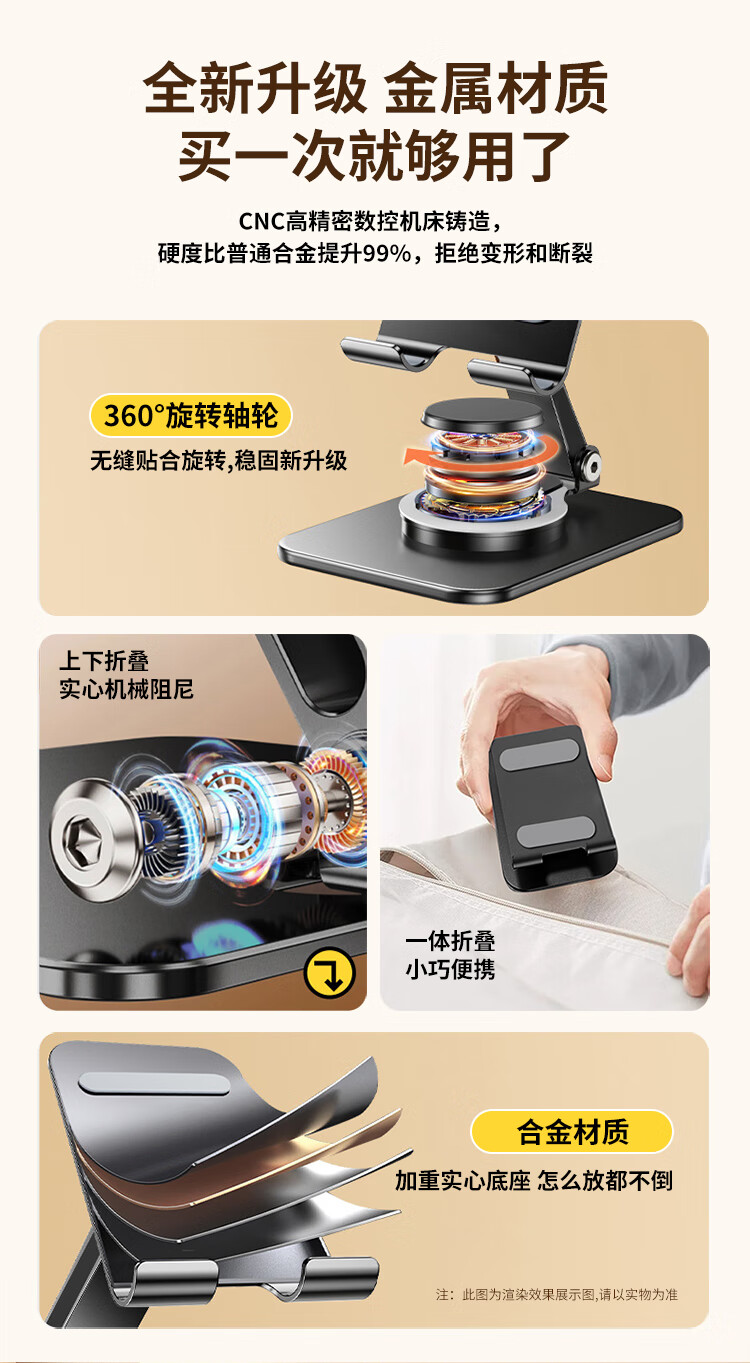 全新升级 金属材质
买一次就够用了

CNC高精密数控机床铸造，
硬度比普通合金提升99%，拒绝变形和断裂

360°旋转轴轮
无缝贴合旋转,稳固新升级

上下折叠
实心机械阻尼

一体折叠
小巧便携

合金材质
加重实心底座 怎么放都不倒

注：此图为渲染效果展示图,请以实物为准