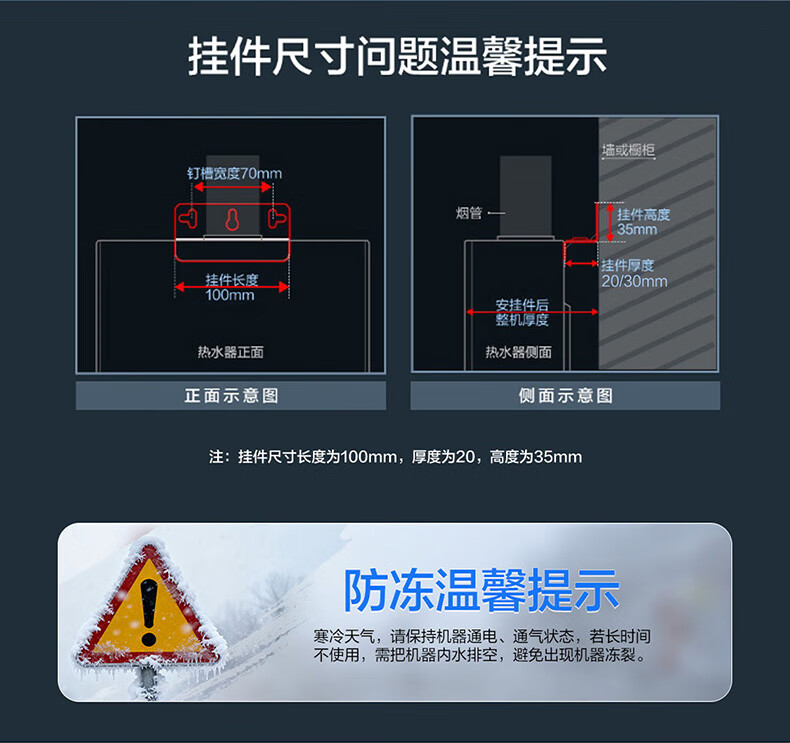 挂件尺寸问题温馨提示

钉槽宽度70mm

挂件长度
100mm

热水器正面

正面示意图

墙或橱柜

烟管

挂件高度
35mm

挂件厚度
20/30mm

安挂件后
整机厚度

热水器侧面

侧面示意图

注：挂件尺寸长度为100mm，厚度为20，高度为35mm

防冻温馨提示

寒冷天气，请保持机器通电、通气状态，若长时间不使用，需把机器内水排空，避免出现机器冻裂。