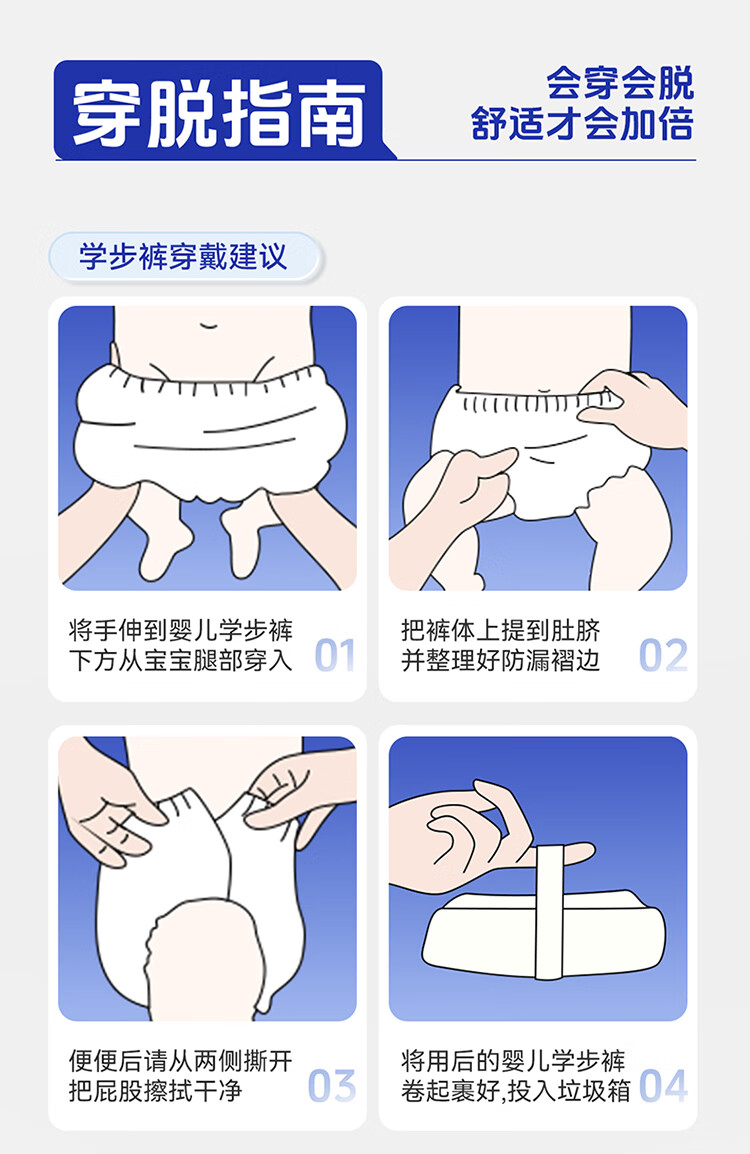 穿脱指南

会穿会脱
舒适才会加倍

学步裤穿戴建议

将手伸到婴儿学步裤下方从宝宝腿部穿入 01

把裤体上提到肚脐并整理好防漏褶边 02

便便后请从两侧撕开把屁股擦拭干净 03

将用后的婴儿学步裤卷起裹好,投入垃圾箱 04