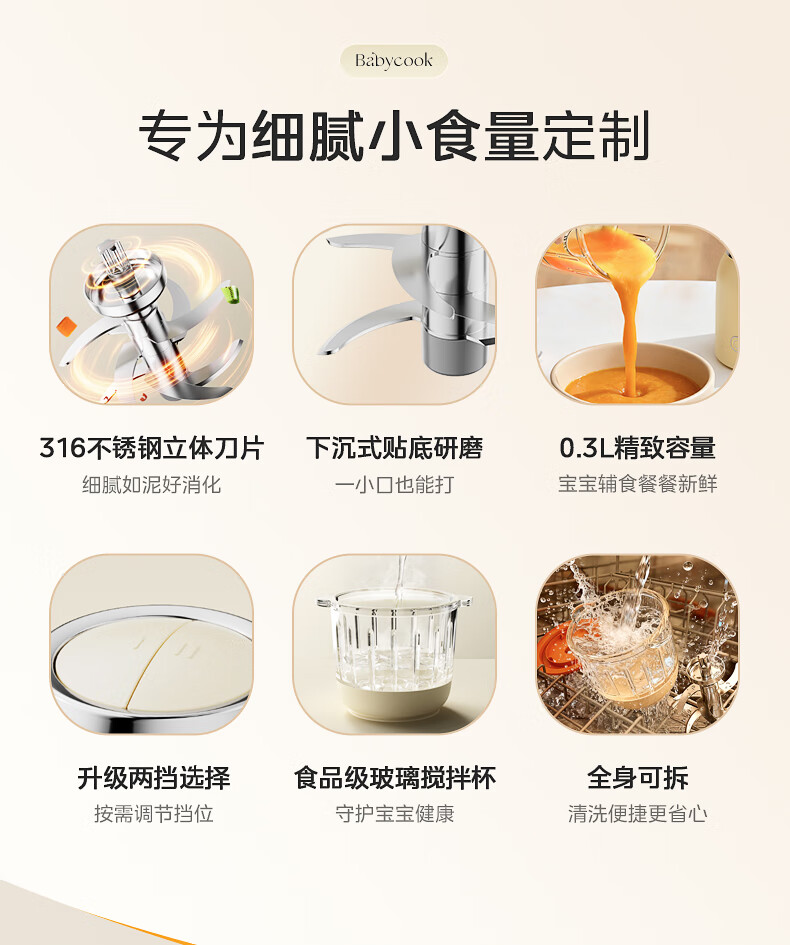 Babycook

专为细腻小食量定制

316不锈钢立体刀片
细腻如泥好消化

下沉式贴底研磨
一小口也能打

0.3L精致容量
宝宝辅食餐餐新鲜

升级两挡选择
按需调节挡位

食品级玻璃搅拌杯
守护宝宝健康

全身可拆
清洗便捷更省心