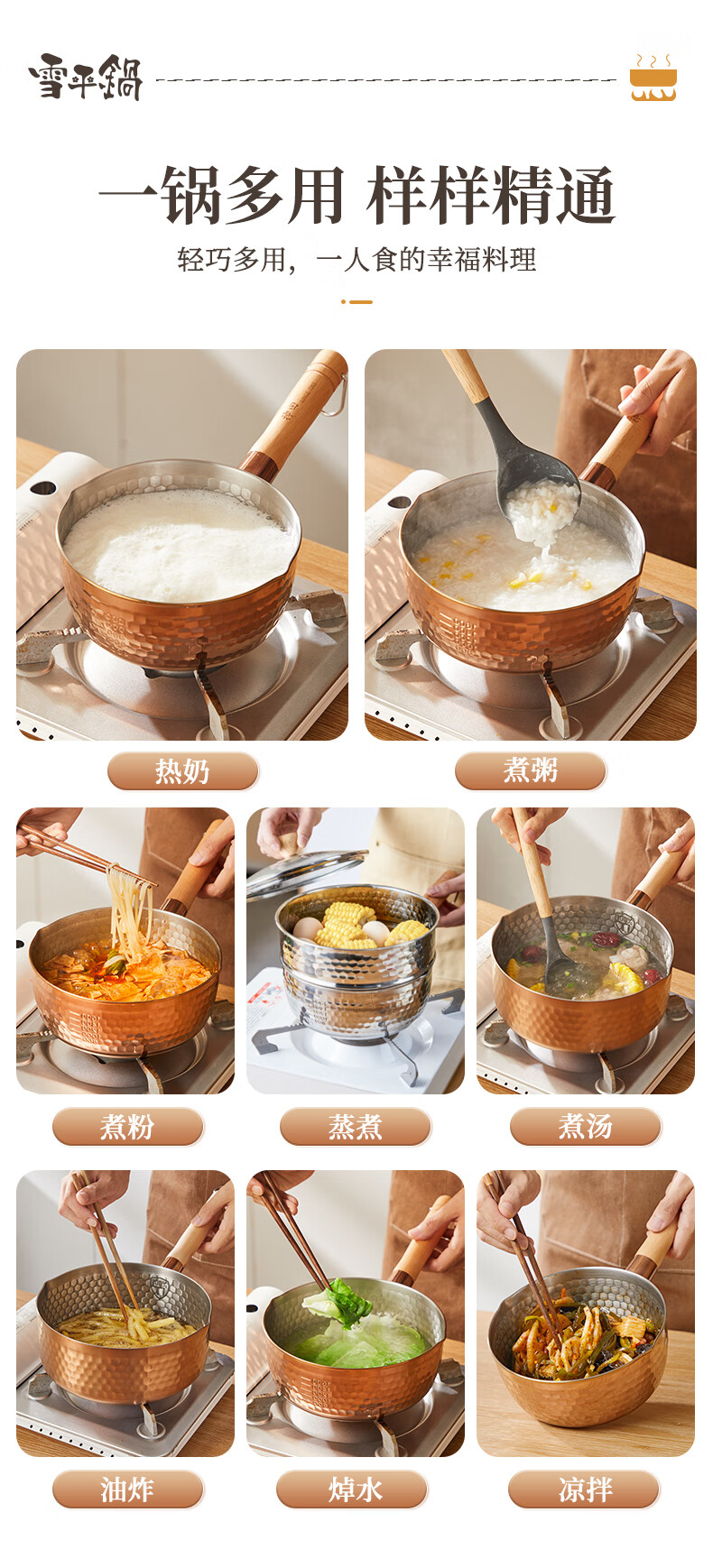 雪平鍋

一锅多用 样样精通

轻巧多用，一人食的幸福料理

热奶

煮粥

煮粉

蒸煮

煮汤

油炸

焯水

凉拌