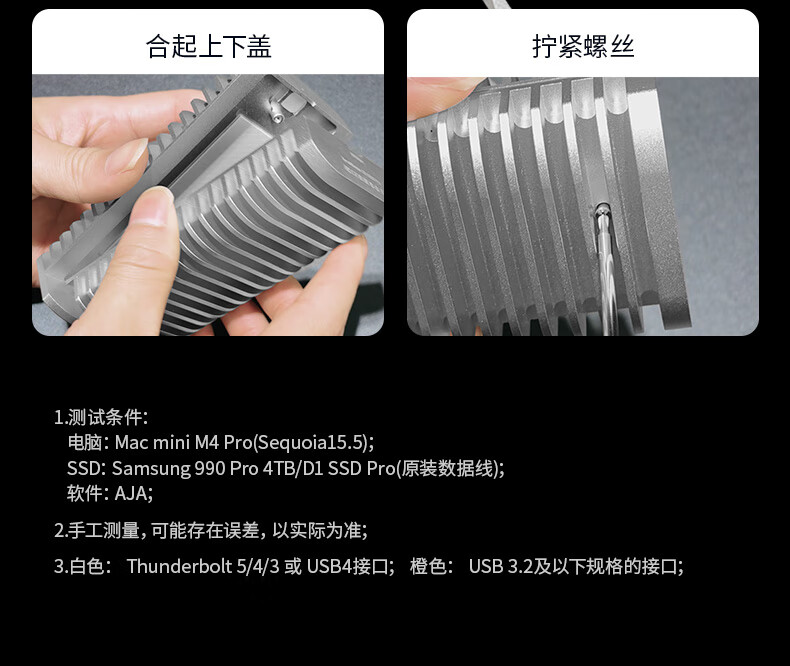 合起上下盖

拧紧螺丝

1.测试条件：
电脑：Mac mini M4 Pro(Sequoia15.5)；
SSD：Samsung 990 Pro 4TB/D1 SSD Pro(原装数据线)；
软件：AJA；

2.手工测量，可能存在误差，以实际为准；

3.白色： Thunderbolt 5/4/3 或 USB4接口； 橙色： USB 3.2及以下规格的接口；