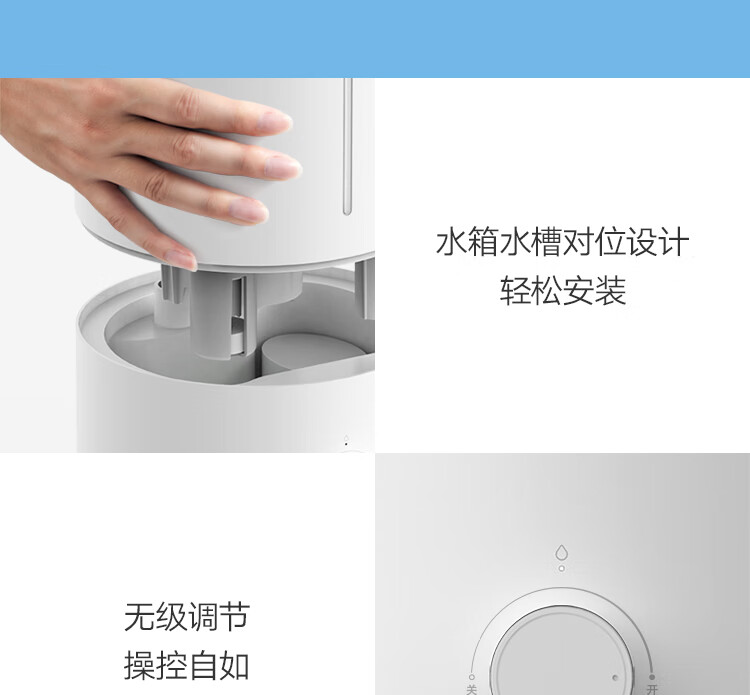 水箱水槽对位设计
轻松安装

无级调节
操控自如

关
开