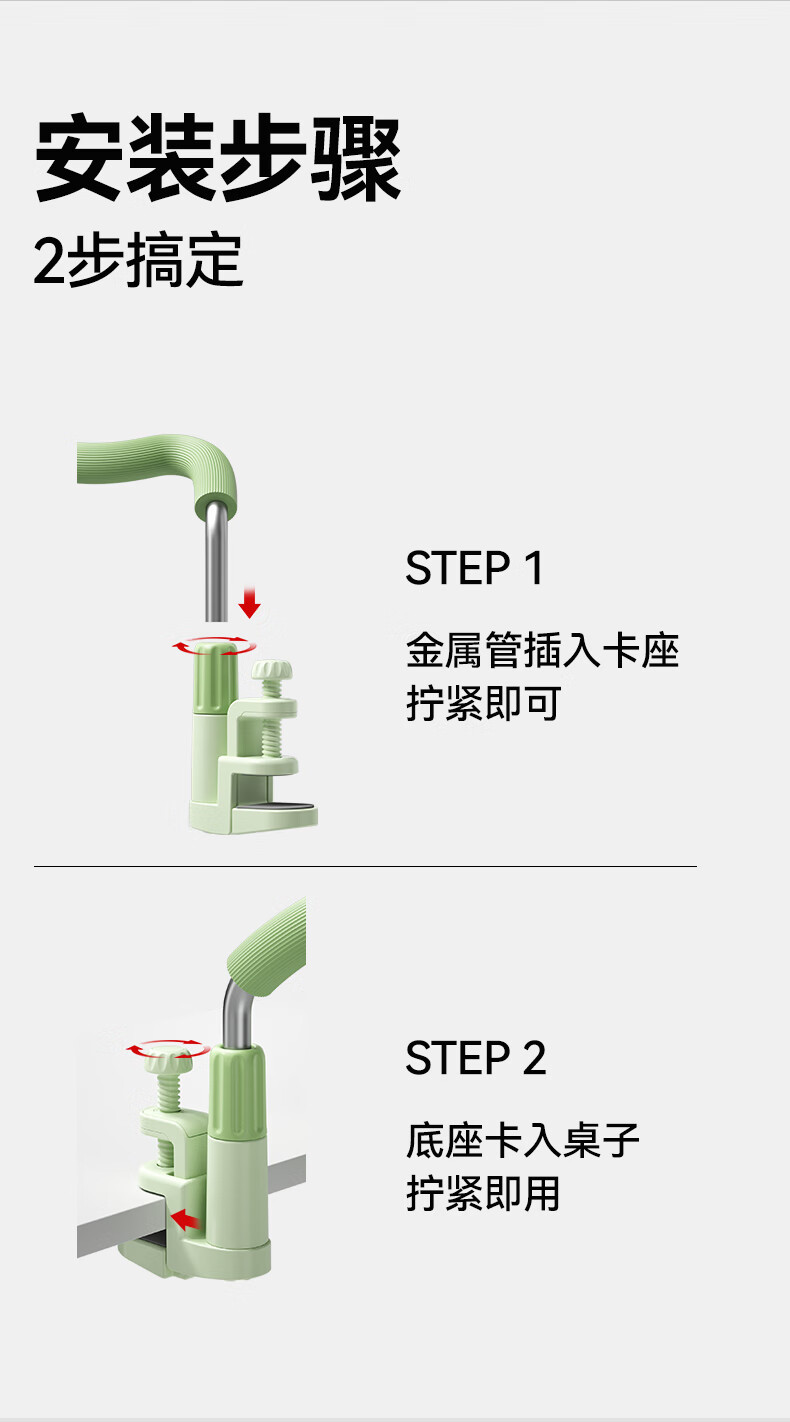 安装步骤

2步搞定

STEP 1

金属管插入卡座
拧紧即可

STEP 2

底座卡入桌子
拧紧即用