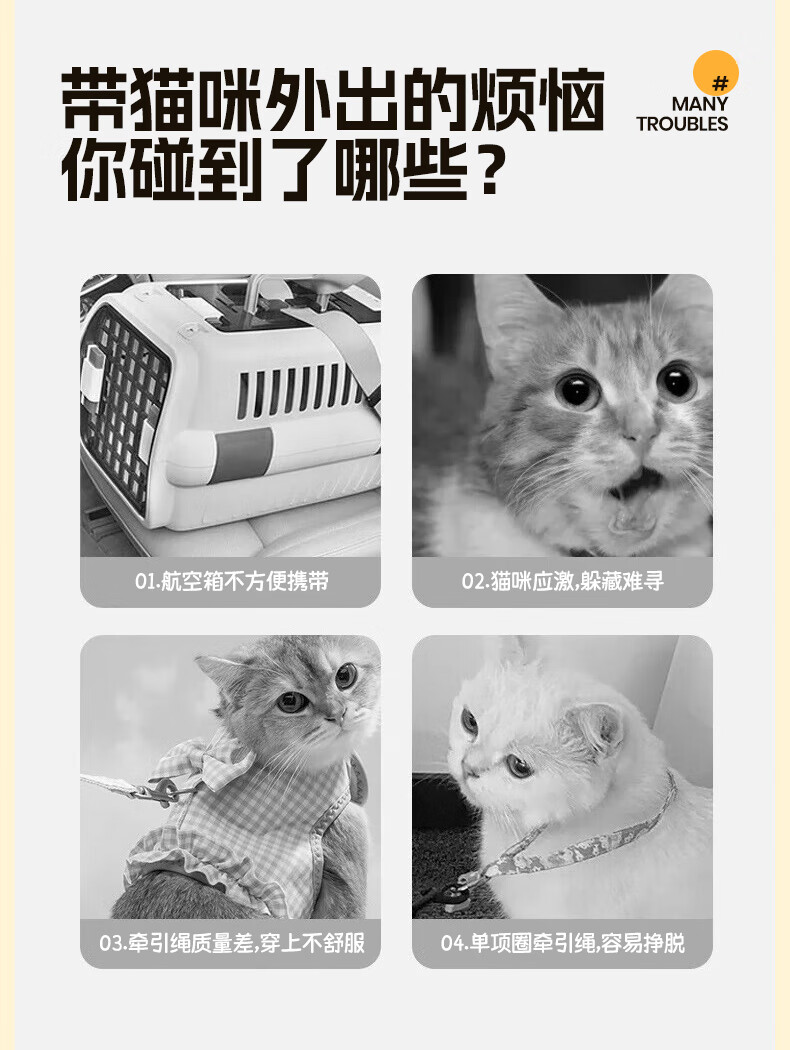 带猫咪外出的烦恼
你碰到了哪些？

#
MANY
TROUBLES

01.航空箱不方便携带

02.猫咪应激,躲藏难寻

03.牵引绳质量差,穿上不舒服

04.单项圈牵引绳,容易挣脱