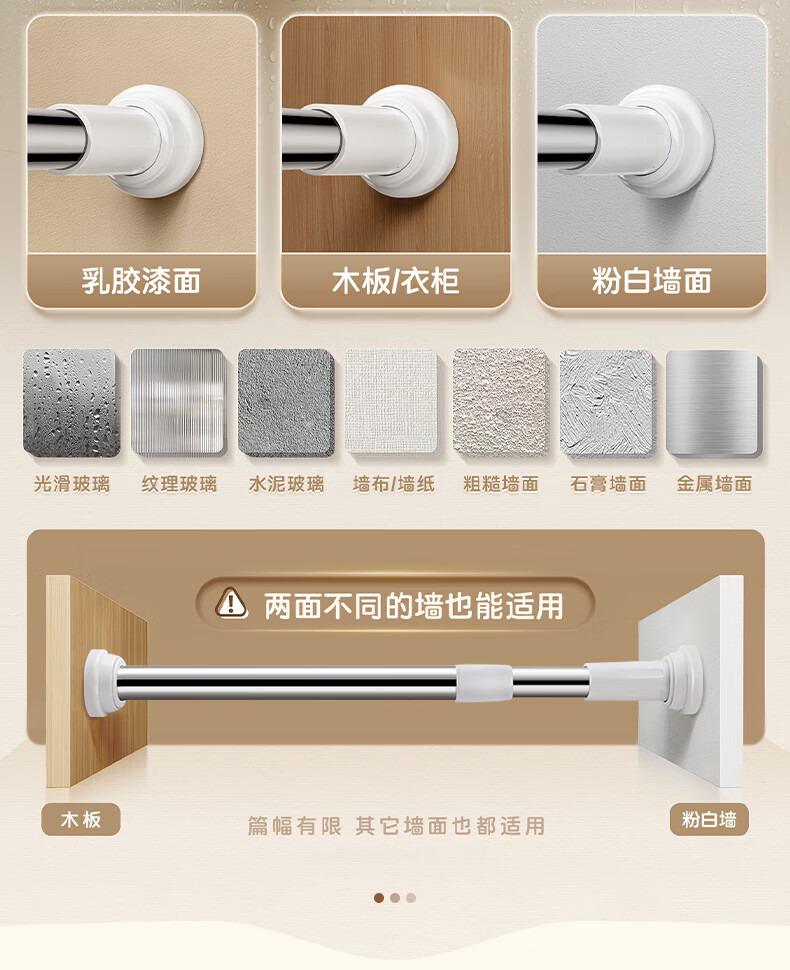 乳胶漆面

木板/衣柜

粉白墙面

光滑玻璃　纹理玻璃　水泥玻璃　墙布/墙纸　粗糙墙面　石膏墙面　金属墙面

两面不同的墙也能适用

木板

篇幅有限 其它墙面也都适用

粉白墙