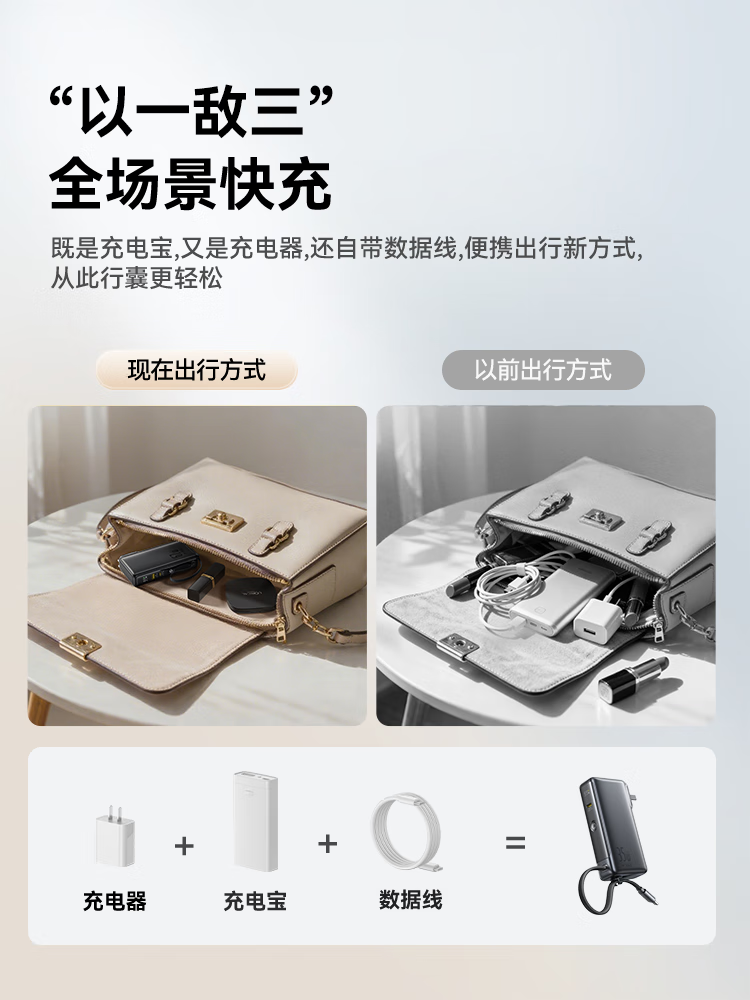 “以一敌三”
全场景快充

既是充电宝,又是充电器,还自带数据线,便携出行新方式,从此行囊更轻松

现在出行方式

以前出行方式

充电器 + 充电宝 + 数据线 =