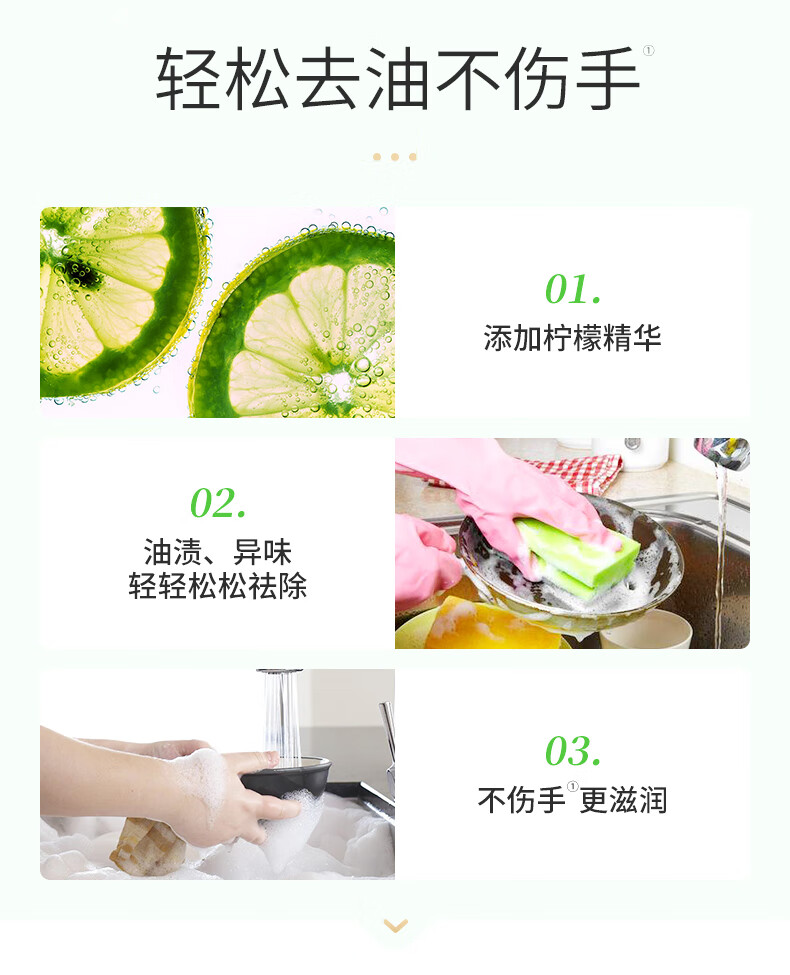 轻松去油不伤手①

01.
添加柠檬精华

02.
油渍、异味
轻轻松松祛除

03.
不伤手①更滋润