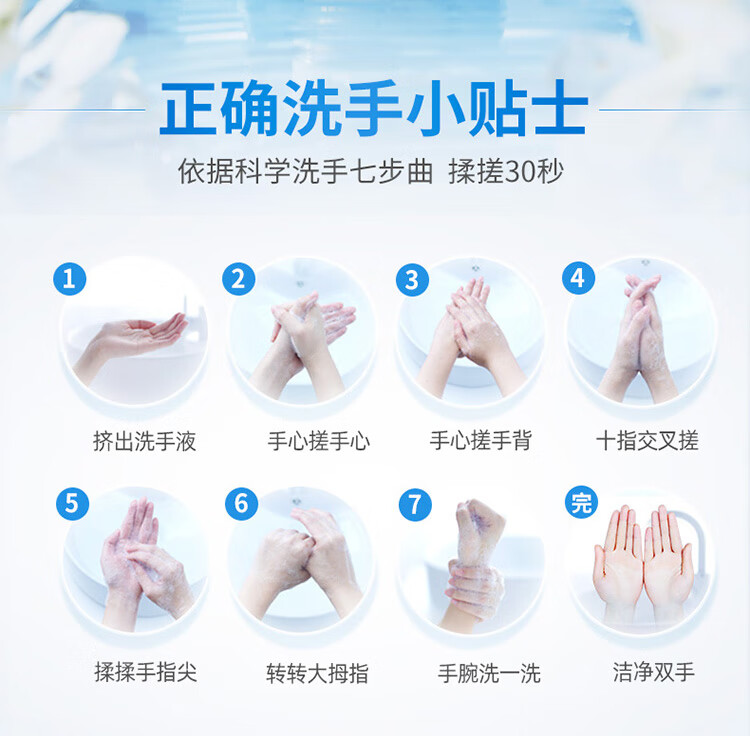 正确洗手小贴士

依据科学洗手七步曲 揉搓30秒

1
挤出洗手液

2
手心搓手心

3
手心搓手背

4
十指交叉搓

5
揉揉手指尖

6
转转大拇指

7
手腕洗一洗

完
洁净双手