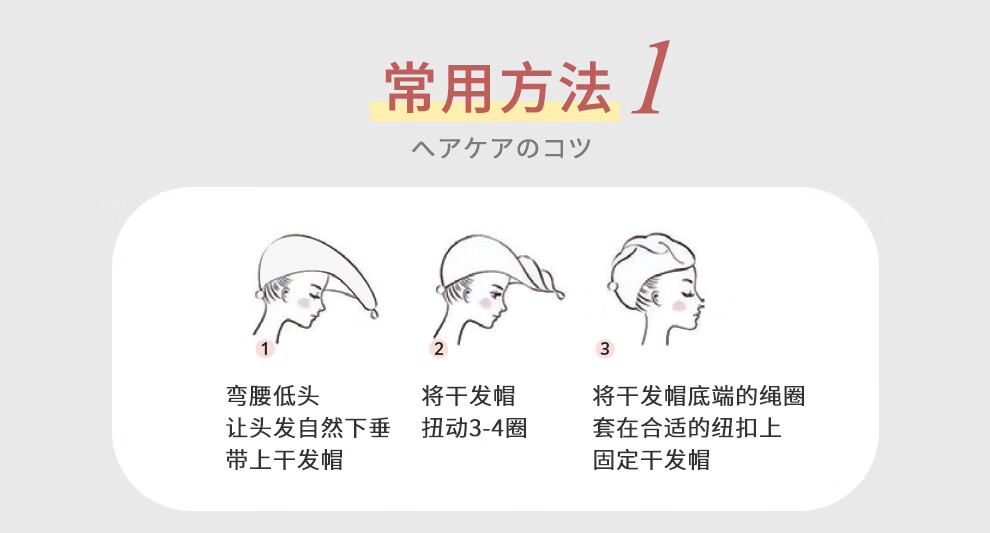 常用方法 1

ヘアケアのコツ

1

弯腰低头
让头发自然下垂
带上干发帽

2

将干发帽
扭动3-4圈

3

将干发帽底端的绳圈
套在合适的纽扣上
固定干发帽