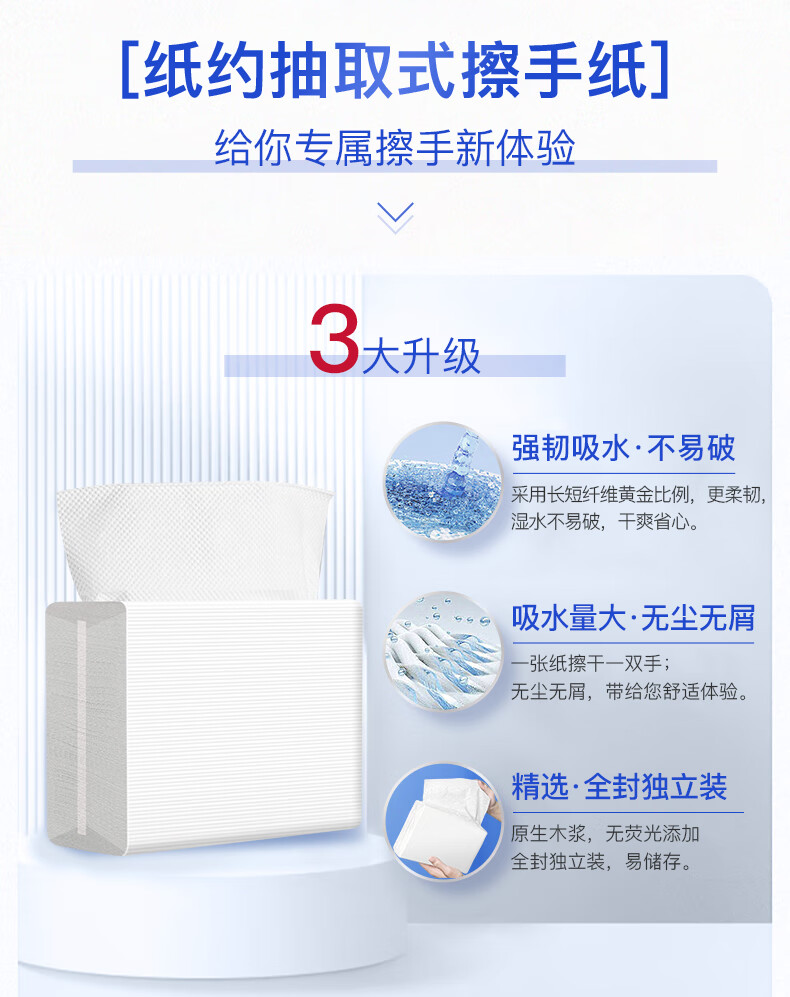 [纸约抽取式擦手纸]

给你专属擦手新体验

3大升级

强韧吸水·不易破

采用长短纤维黄金比例，更柔韧，湿水不易破，干爽省心。

吸水量大·无尘无屑

一张纸擦干一双手；
无尘无屑，带给您舒适体验。

精选·全封独立装

原生木浆，无荧光添加
全封独立装，易储存。