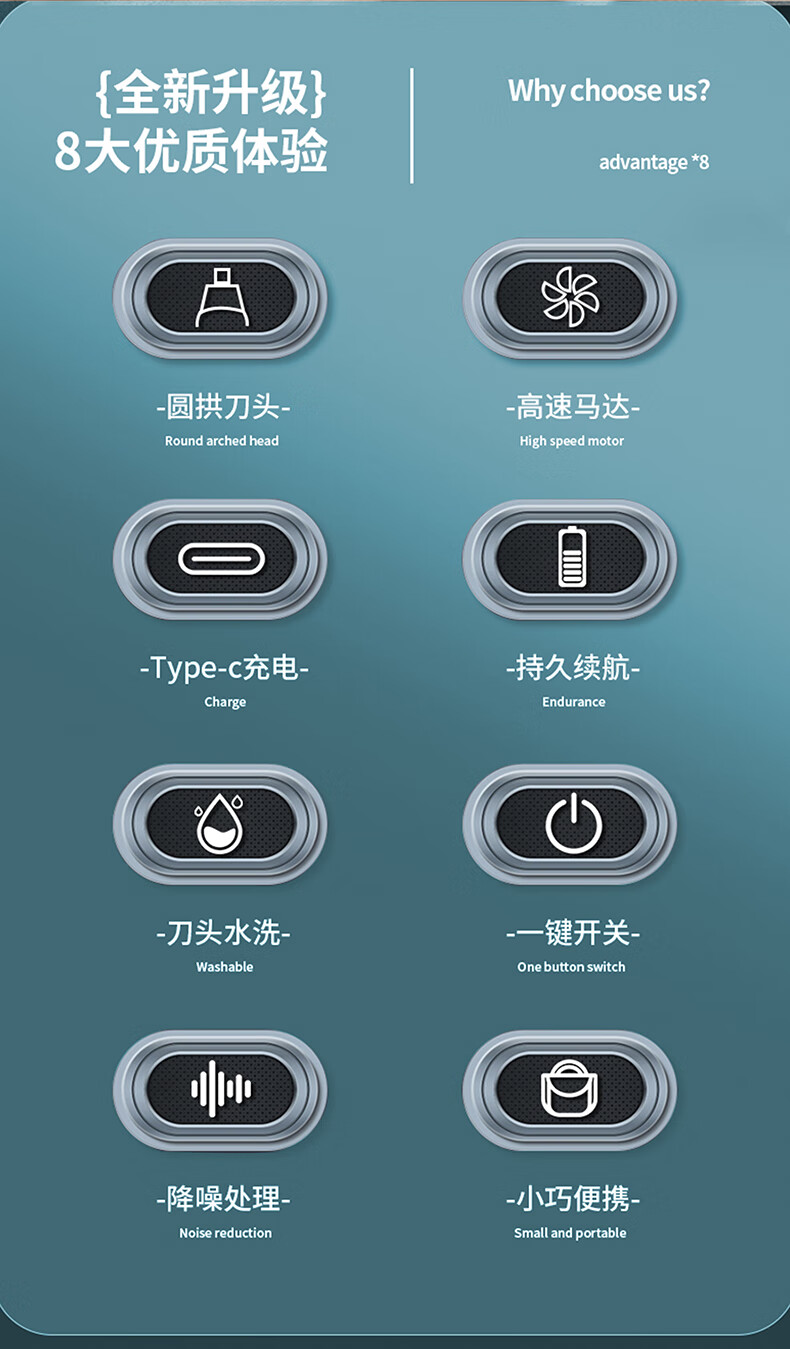 {全新升级}
8大优质体验

Why choose us?

advantage *8

-圆拱刀头-
Round arched head

-高速马达-
High speed motor

-Type-c充电-
Charge

-持久续航-
Endurance

-刀头水洗-
Washable

-一键开关-
One button switch

-降噪处理-
Noise reduction

-小巧便携-
Small and portable