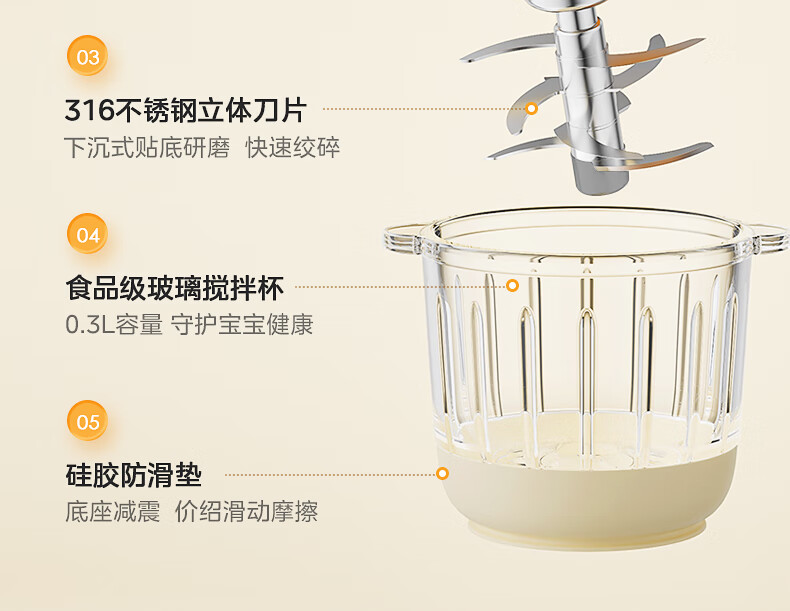 03

316不锈钢立体刀片

下沉式贴底研磨 快速绞碎

04

食品级玻璃搅拌杯

0.3L容量 守护宝宝健康

05

硅胶防滑垫

底座减震 价绍滑动摩擦