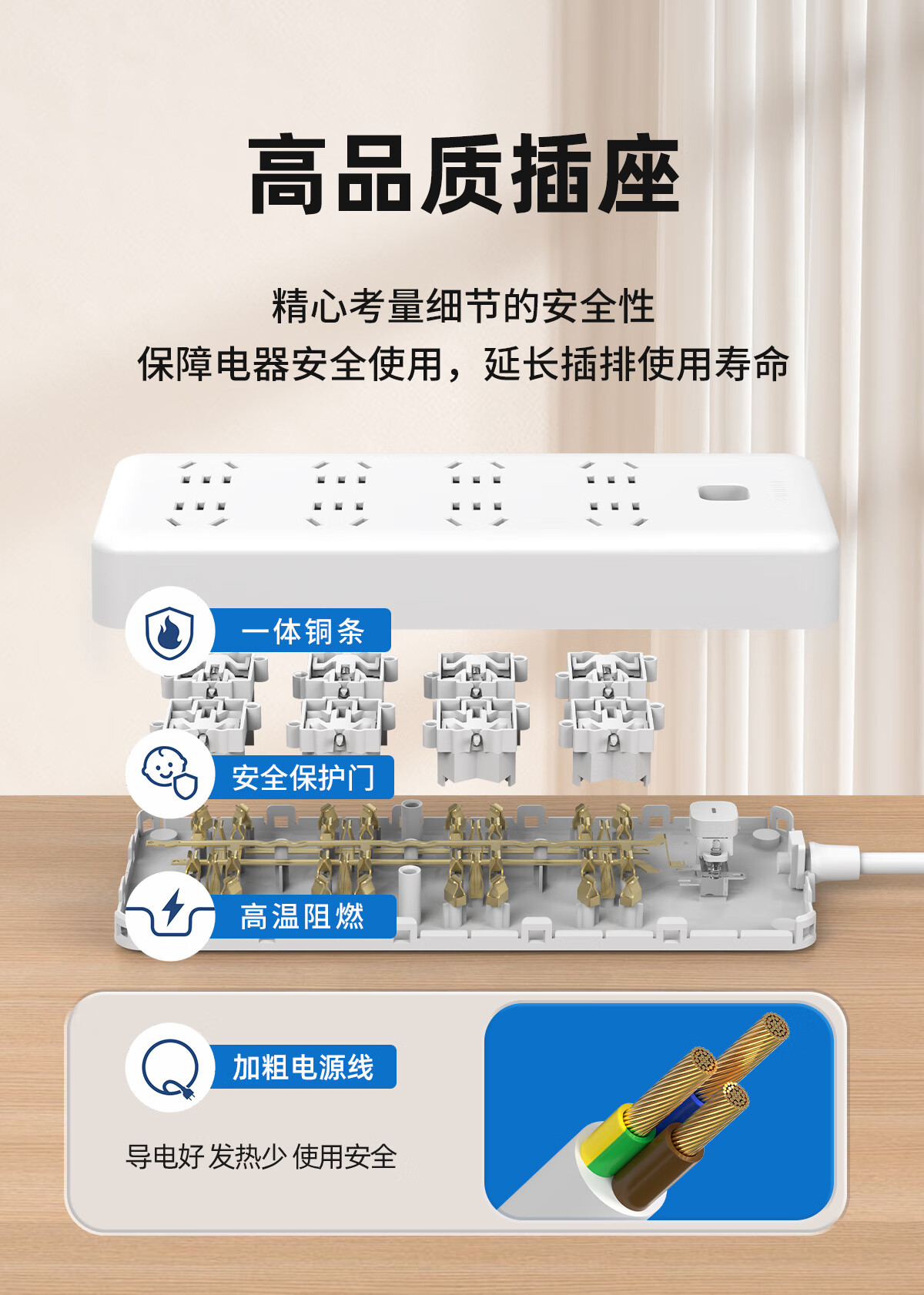 高品质插座

精心考量细节的安全性
保障电器安全使用，延长插排使用寿命

一体铜条

安全保护门

高温阻燃

加粗电源线

导电好 发热少 使用安全