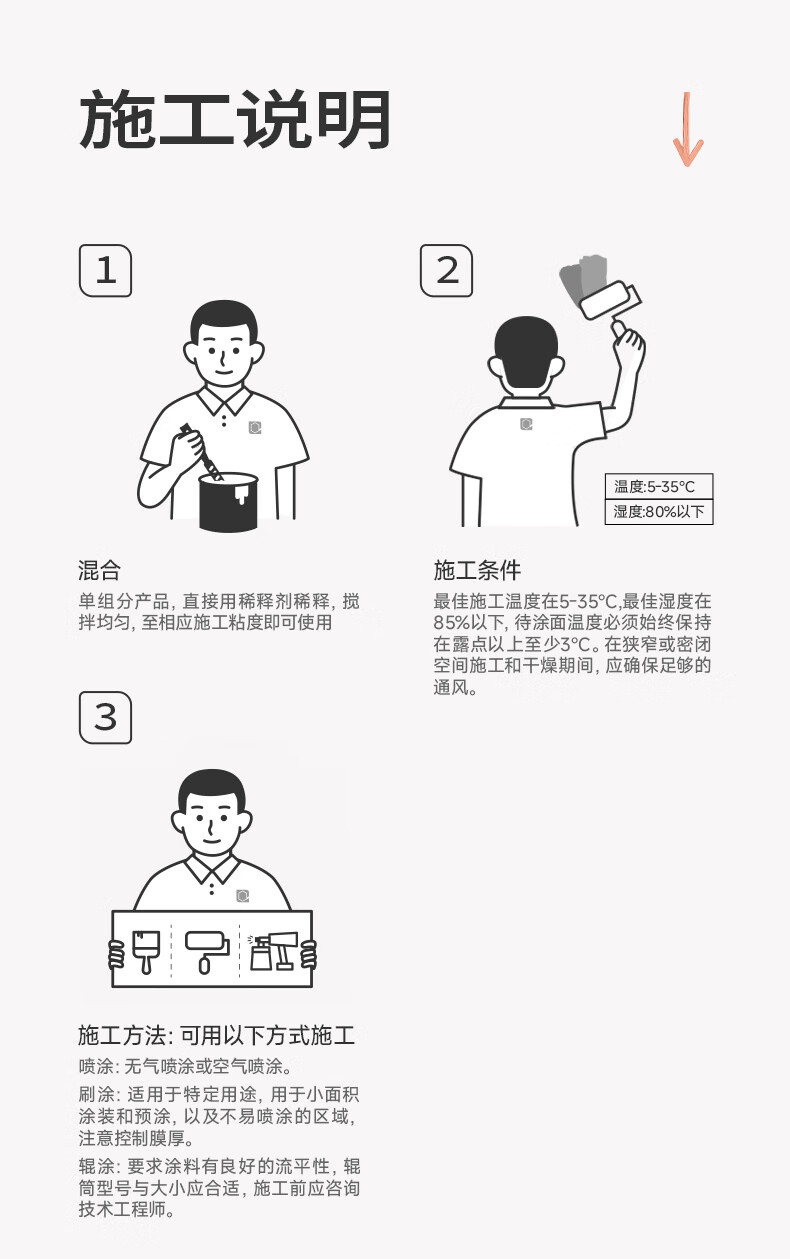 施工说明

1

混合

单组分产品, 直接用稀释剂稀释, 搅拌均匀, 至相应施工粘度即可使用

2

温度:5-35℃

湿度:80%以下

施工条件

最佳施工温度在5-35℃,最佳湿度在85%以下, 待涂面温度必须始终保持在露点以上至少3℃。在狭窄或密闭空间施工和干燥期间, 应确保足够的通风。

3

施工方法: 可用以下方式施工

喷涂: 无气喷涂或空气喷涂。

刷涂: 适用于特定用途, 用于小面积涂装和预涂, 以及不易喷涂的区域, 注意控制膜厚。

辊涂: 要求涂料有良好的流平性, 辊筒型号与大小应合适, 施工前应咨询技术工程师。