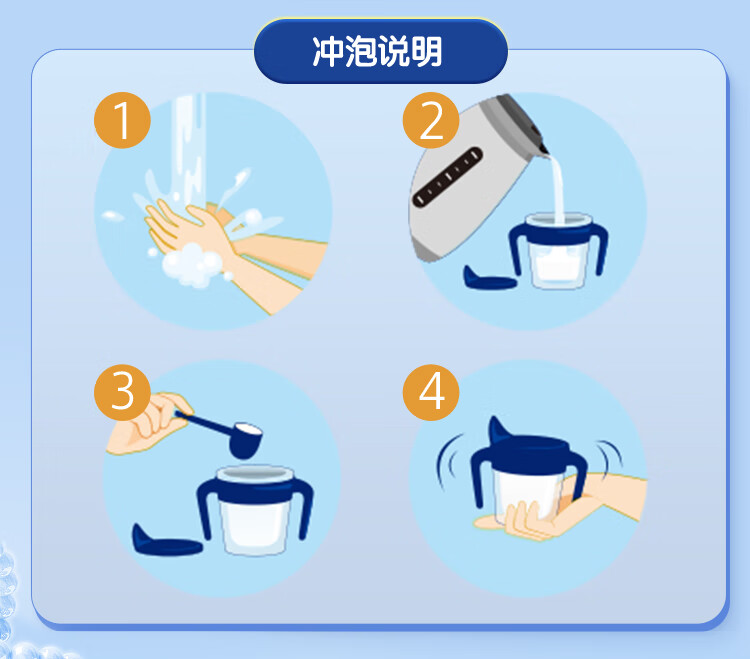 冲泡说明

1

2

3

4