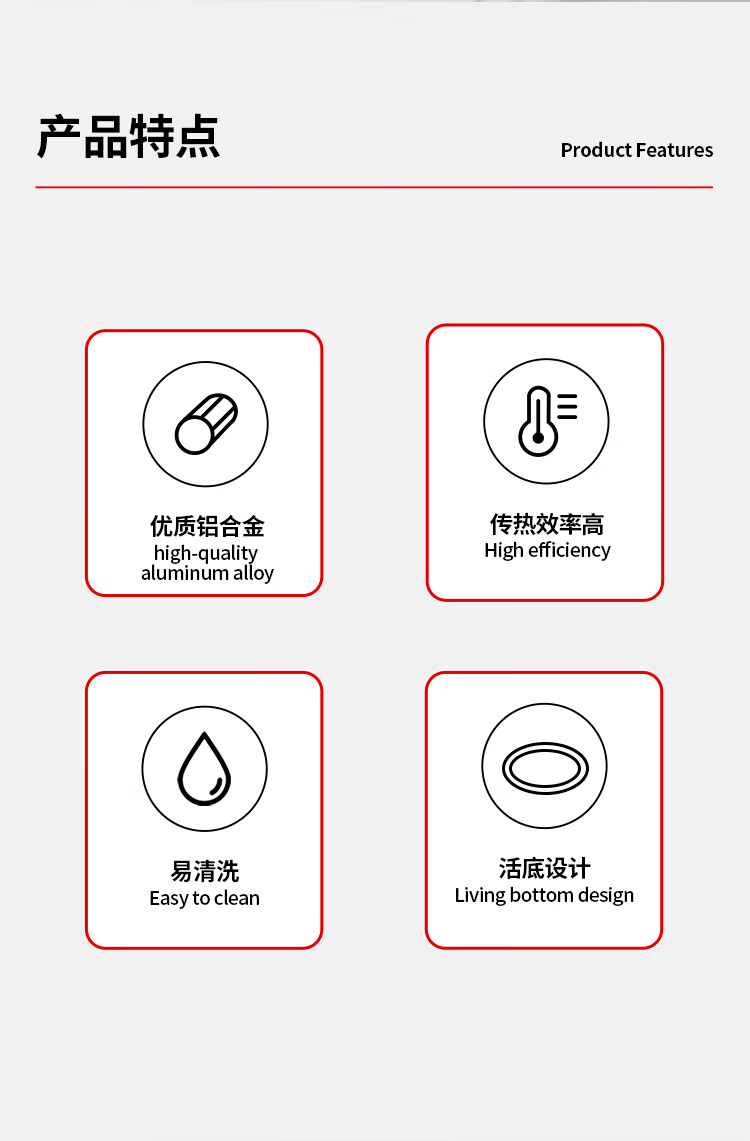 产品特点

Product Features

优质铝合金
high-quality
aluminum alloy

传热效率高
High efficiency

易清洗
Easy to clean

活底设计
Living bottom design