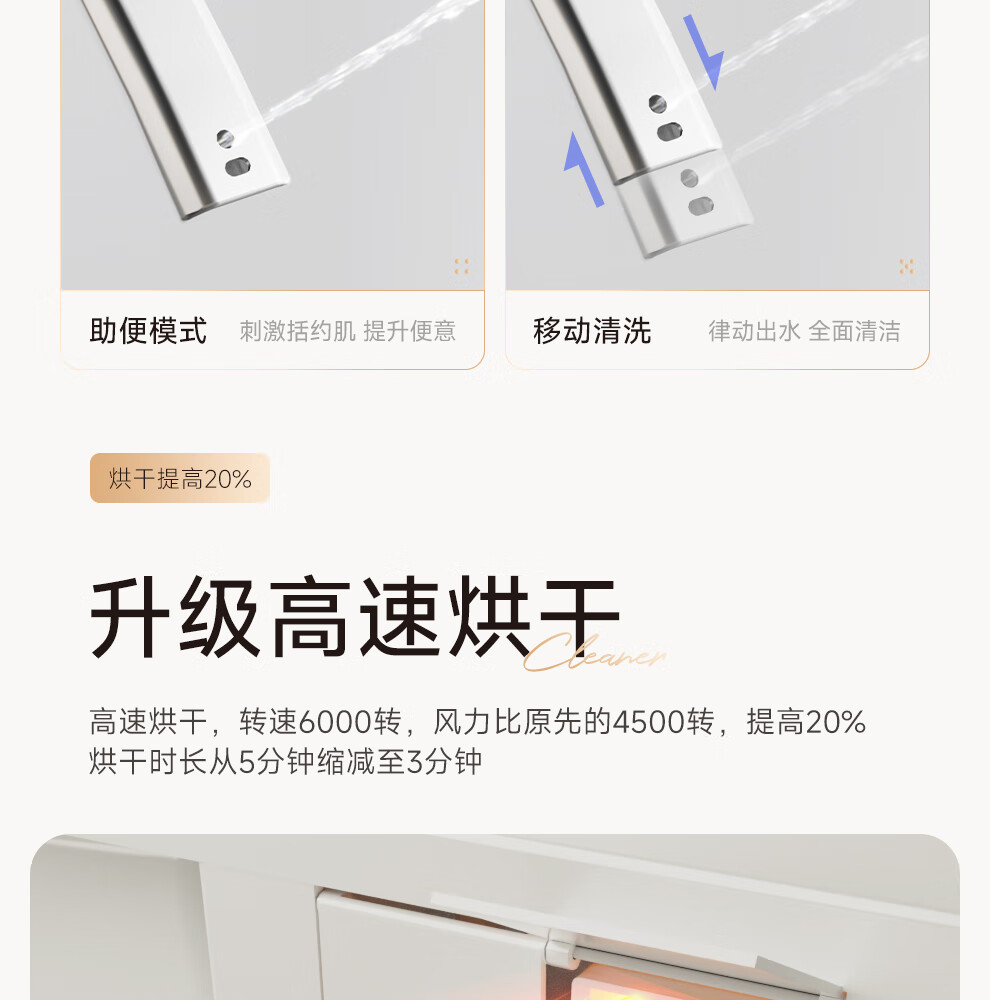 助便模式 刺激括约肌 提升便意

移动清洗 律动出水 全面清洁

烘干提高20%

升级高速烘干

Cleaner

高速烘干，转速6000转，风力比原先的4500转，提高20%
烘干时长从5分钟缩减至3分钟