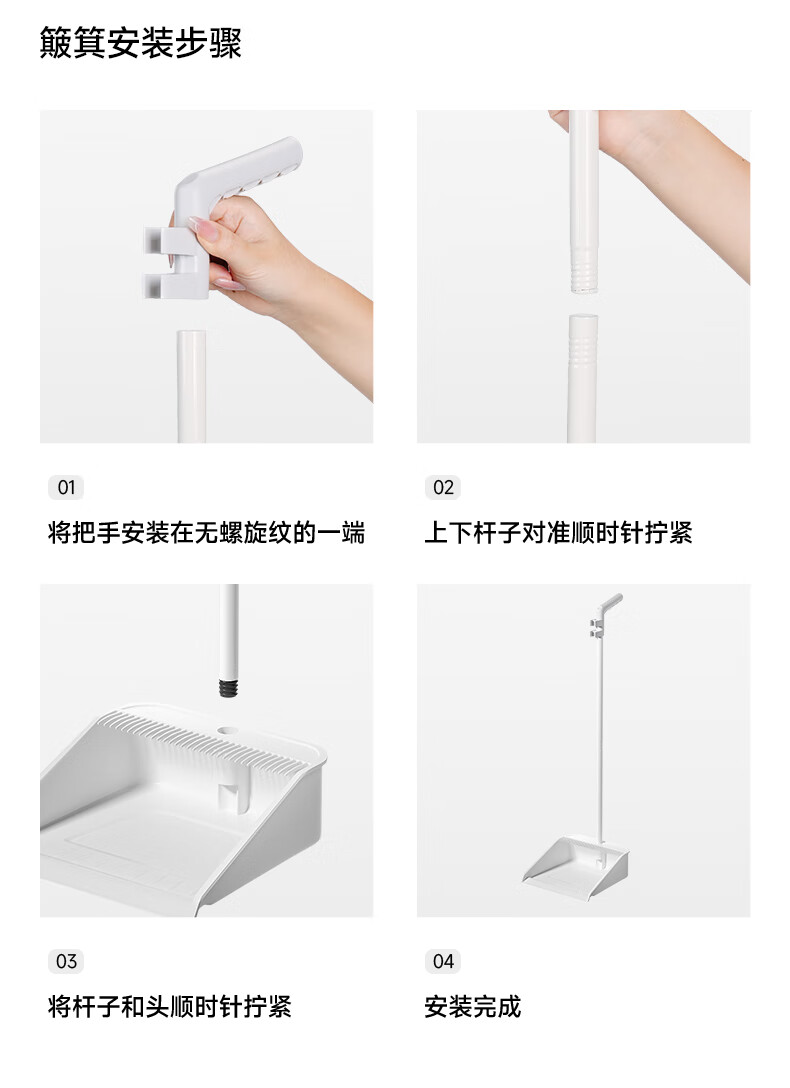 簸箕安装步骤

01

将把手安装在无螺旋纹的一端

02

上下杆子对准顺时针拧紧

03

将杆子和头顺时针拧紧

04

安装完成