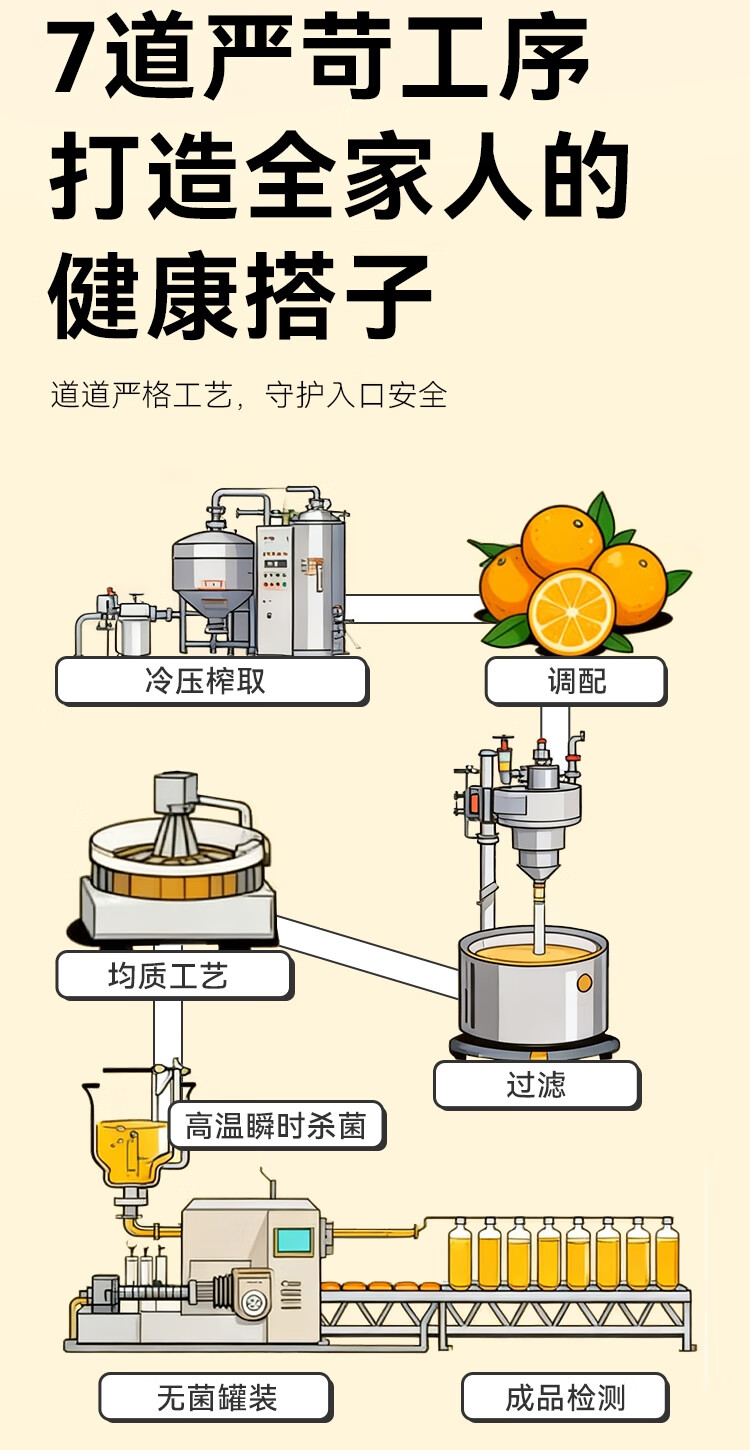 7道严苛工序
打造全家人的
健康搭子

道道严格工艺，守护入口安全

冷压榨取

调配

均质工艺

过滤

高温瞬时杀菌

无菌罐装

成品检测