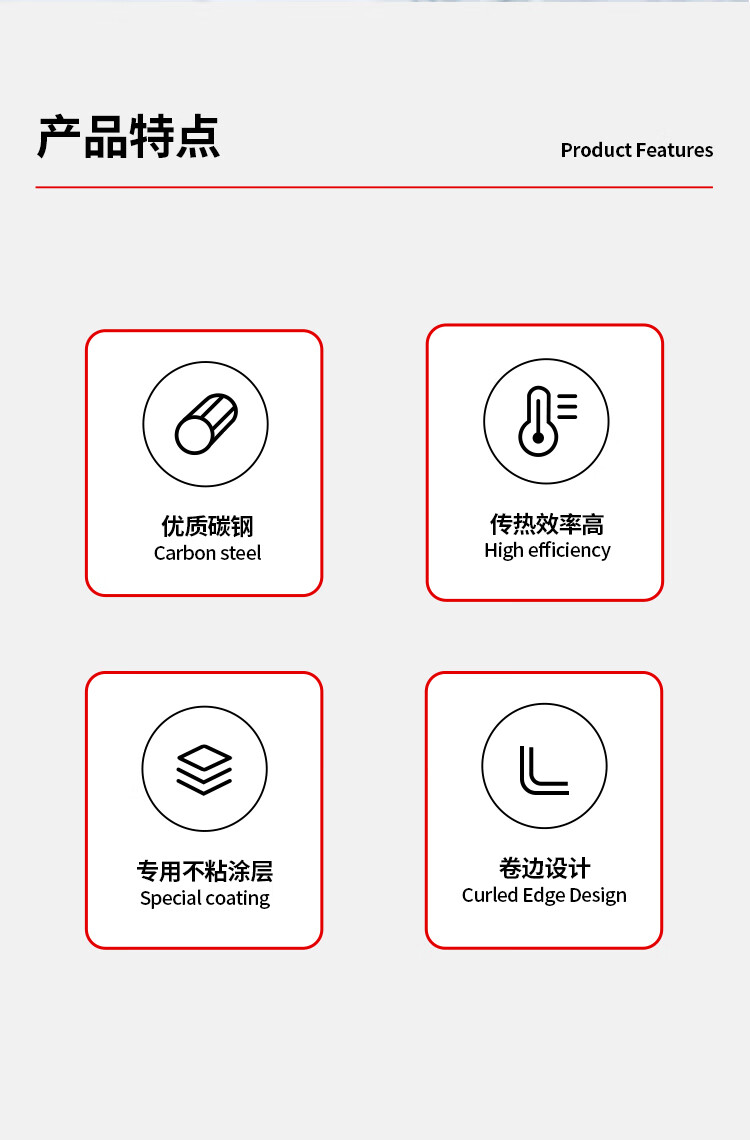 产品特点

Product Features

优质碳钢
Carbon steel

传热效率高
High efficiency

专用不粘涂层
Special coating

卷边设计
Curled Edge Design