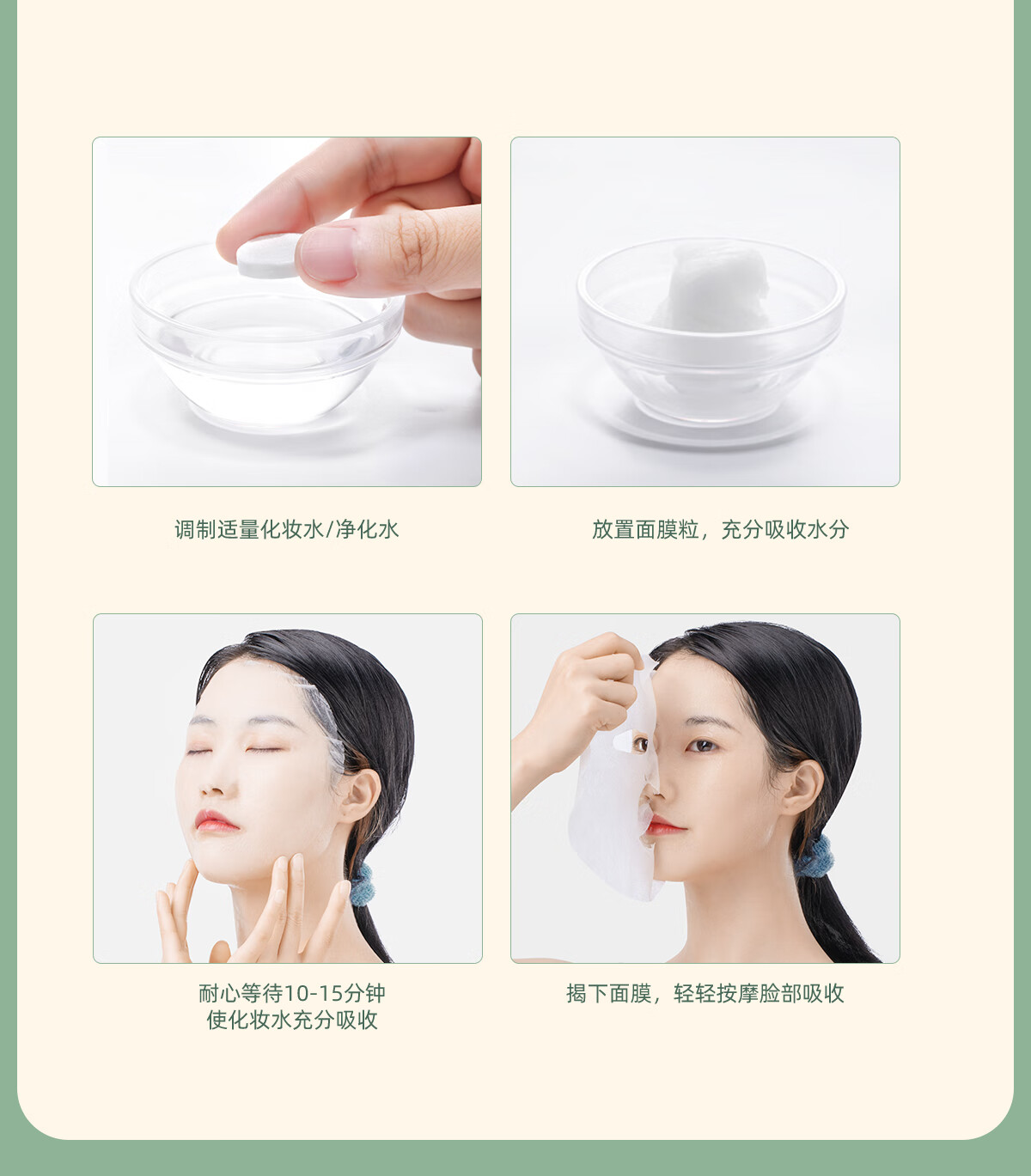 调制适量化妆水/净化水

放置面膜粒，充分吸收水分

耐心等待10-15分钟
使化妆水充分吸收

揭下面膜，轻轻按摩脸部吸收