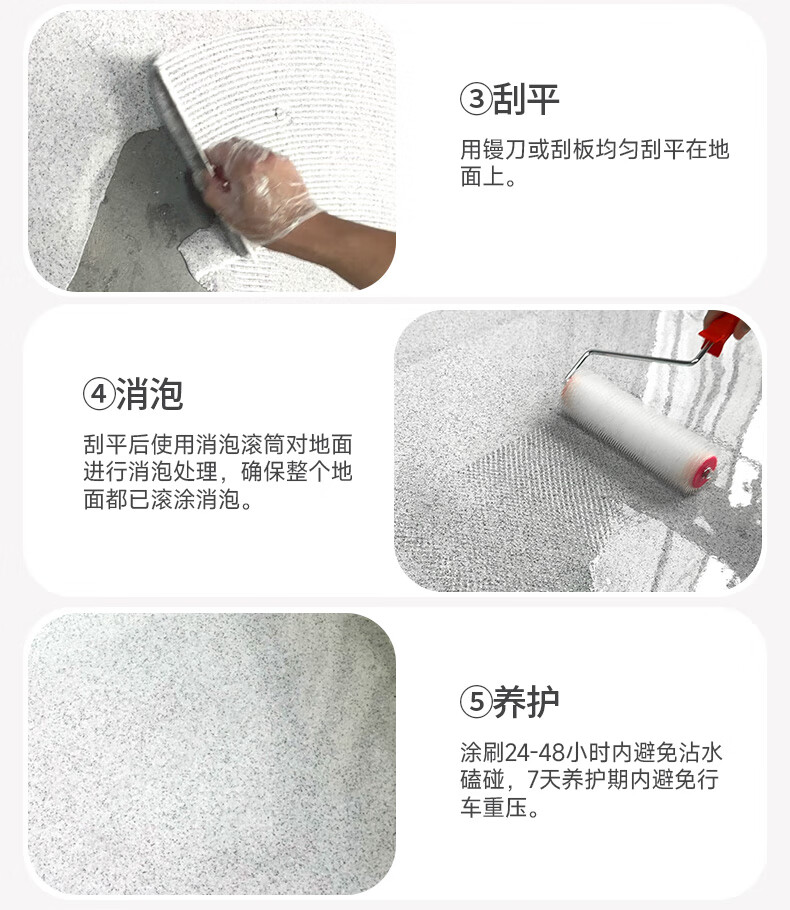 ③刮平

用镘刀或刮板均匀刮平在地面上。

④消泡

刮平后使用消泡滚筒对地面进行消泡处理，确保整个地面都已滚涂消泡。

⑤养护

涂刷24-48小时内避免沾水磕碰，7天养护期内避免行车重压。