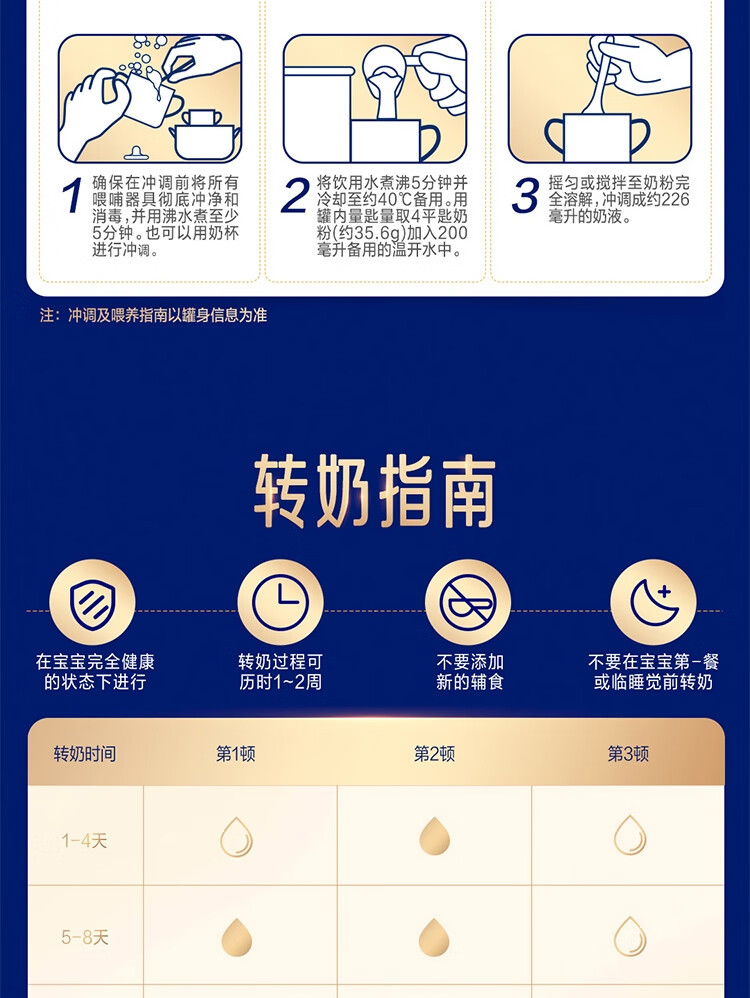 1 确保在冲调前将所有喂哺器具彻底冲净和消毒，并用沸水煮至少5分钟。也可以用奶杯进行冲调。

2 将饮用水煮沸5分钟并冷却至约40℃备用。用罐内量匙量取4平匙奶粉(约35.6g)加入200毫升备用的温开水中。

3 摇匀或搅拌至奶粉完全溶解，冲调成约226毫升的奶液。

注：冲调及喂养指南以罐身信息为准

转奶指南

在宝宝完全健康的状态下进行

转奶过程可历时1~2周

不要添加新的辅食

不要在宝宝第一餐或临睡觉前转奶

| 转奶时间 | 第1顿 | 第2顿 | 第3顿 |
|---|---|---|---|
| 1-4天 | | | |
| 5-8天 | | | |