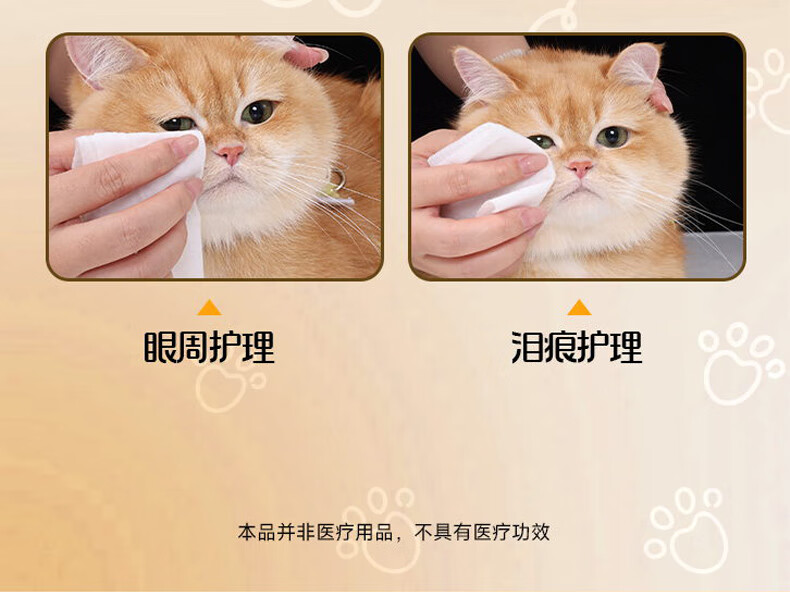 眼周护理

泪痕护理

本品并非医疗用品，不具有医疗功效