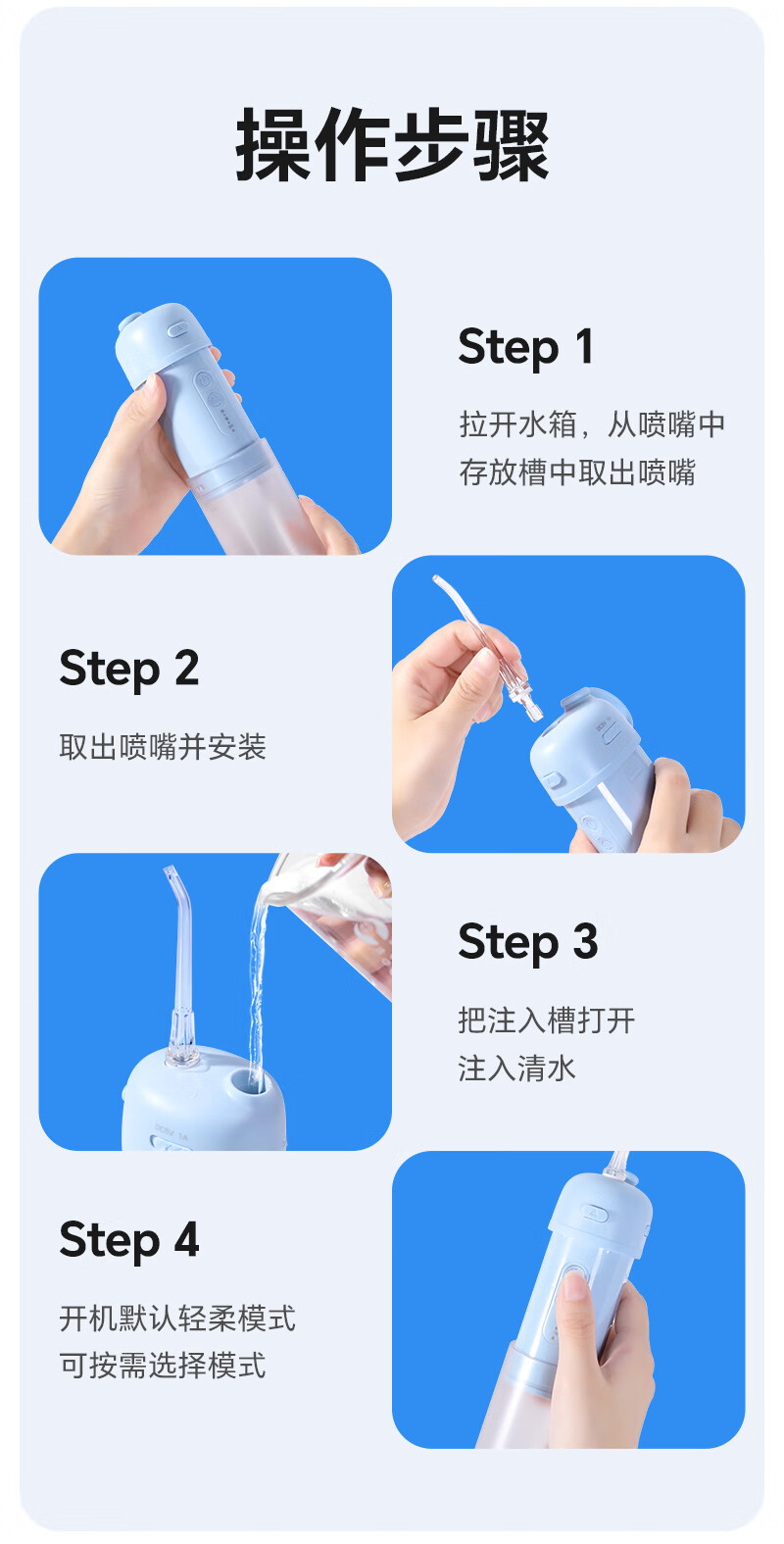 操作步骤

Step 1

拉开水箱，从喷嘴中存放槽中取出喷嘴

Step 2

取出喷嘴并安装

Step 3

把注入槽打开
注入清水

Step 4

开机默认轻柔模式
可按需选择模式