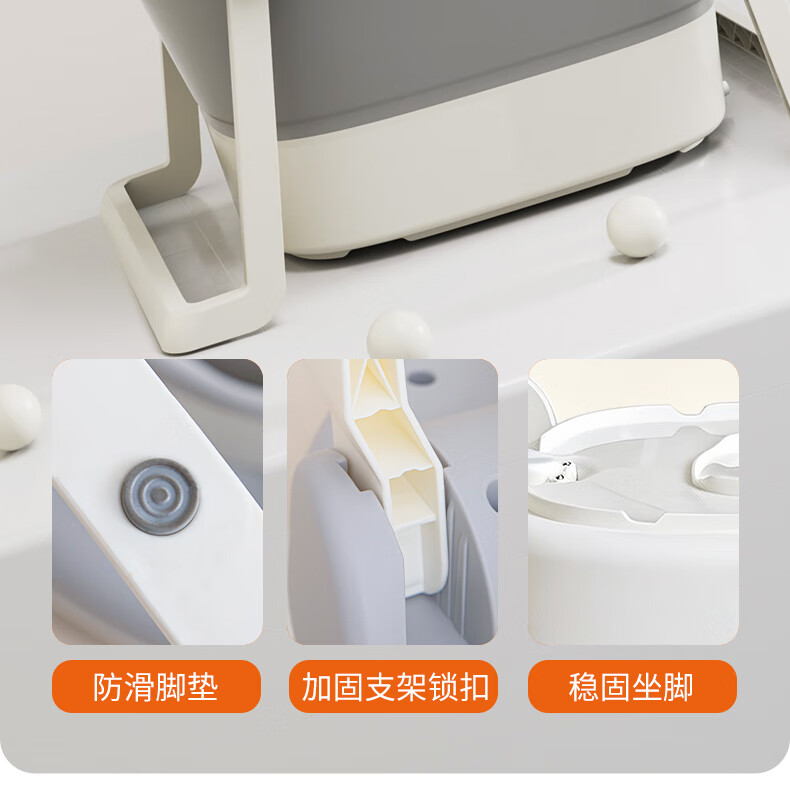 防滑脚垫

加固支架锁扣

稳固坐脚