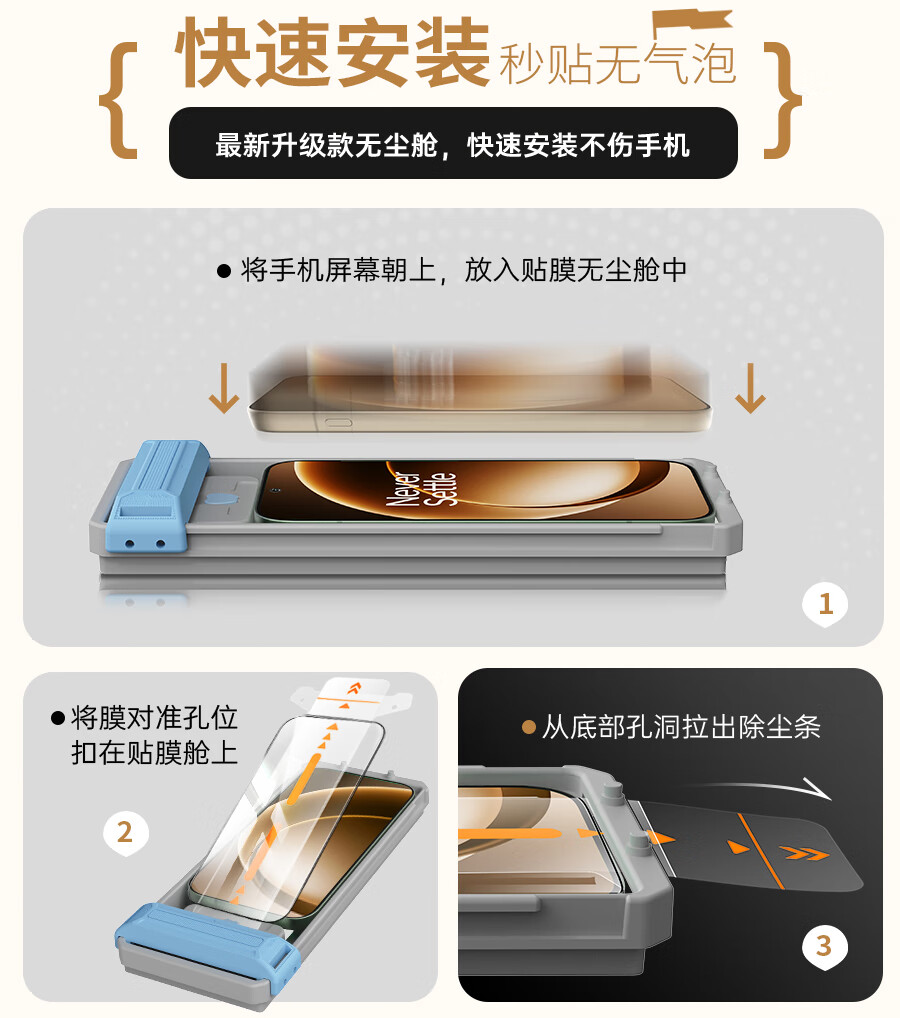 快速安装 秒贴无气泡

最新升级款无尘舱，快速安装不伤手机

● 将手机屏幕朝上，放入贴膜无尘舱中

Never Settle

1

● 将膜对准孔位扣在贴膜舱上

2

● 从底部孔洞拉出除尘条

3