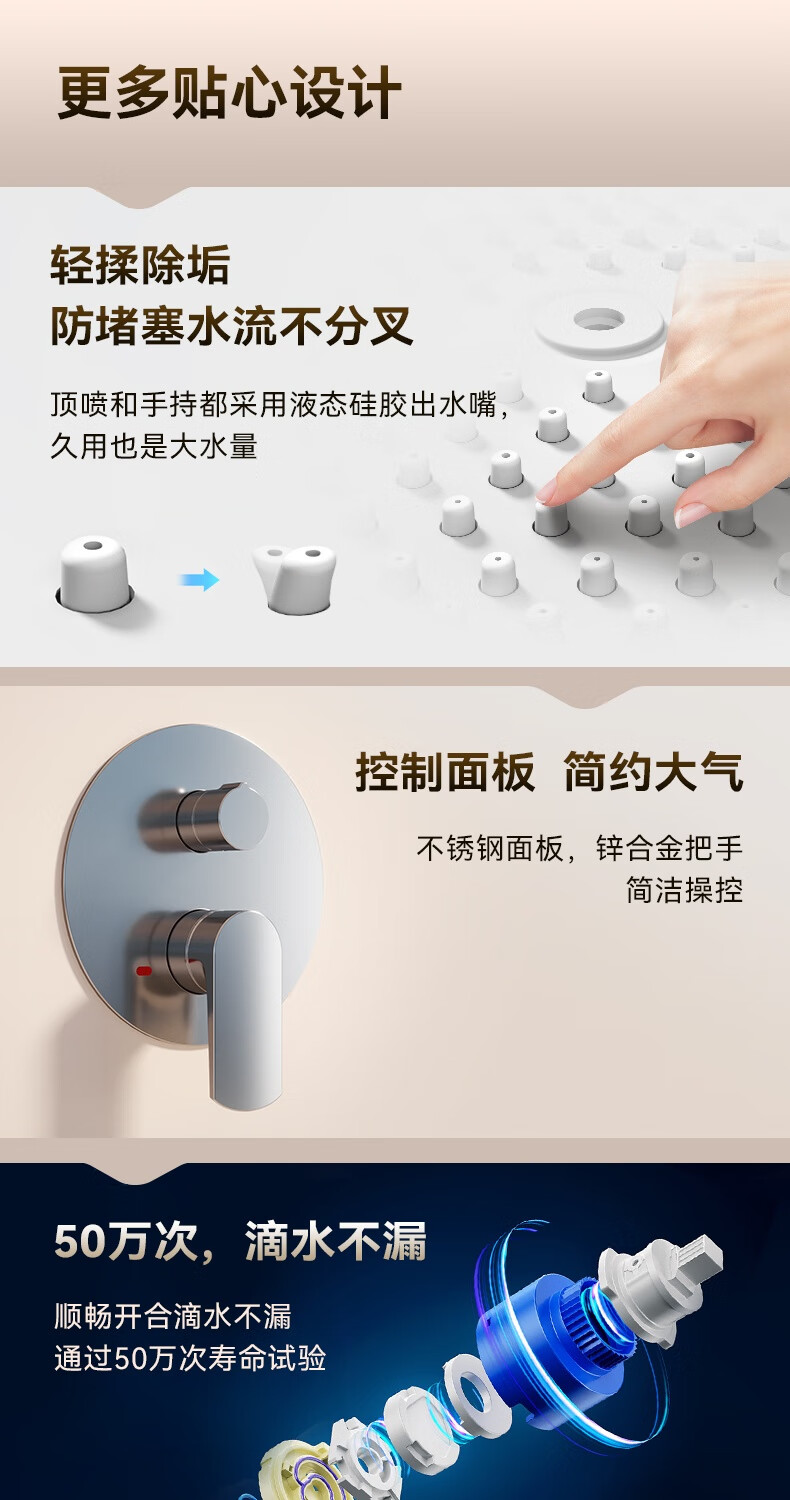 更多贴心设计

轻揉除垢
防堵塞水流不分叉

顶喷和手持都采用液态硅胶出水嘴，久用也是大水量

控制面板 简约大气

不锈钢面板，锌合金把手
简洁操控

50万次，滴水不漏

顺畅开合滴水不漏
通过50万次寿命试验