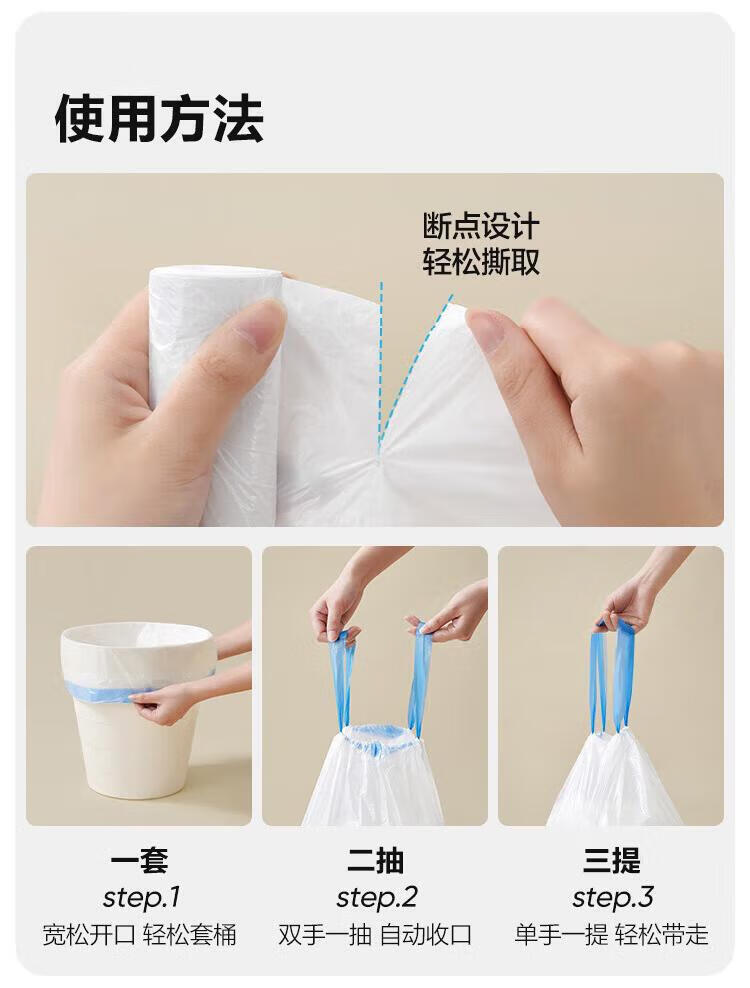 使用方法

断点设计
轻松撕取

一套
step.1
宽松开口 轻松套桶

二抽
step.2
双手一抽 自动收口

三提
step.3
单手一提 轻松带走