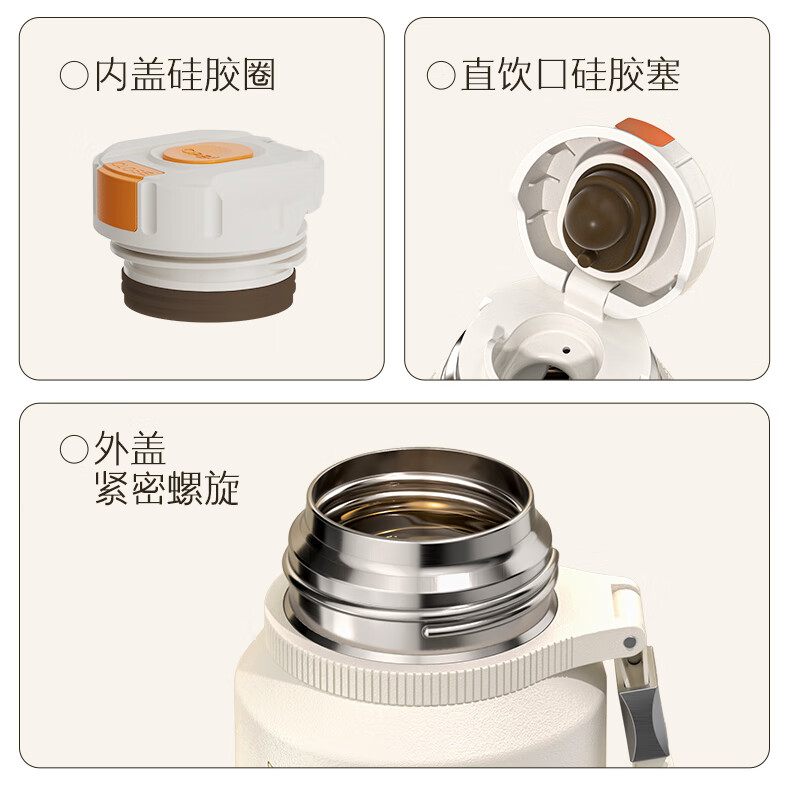 ○内盖硅胶圈

○直饮口硅胶塞

○外盖
紧密螺旋