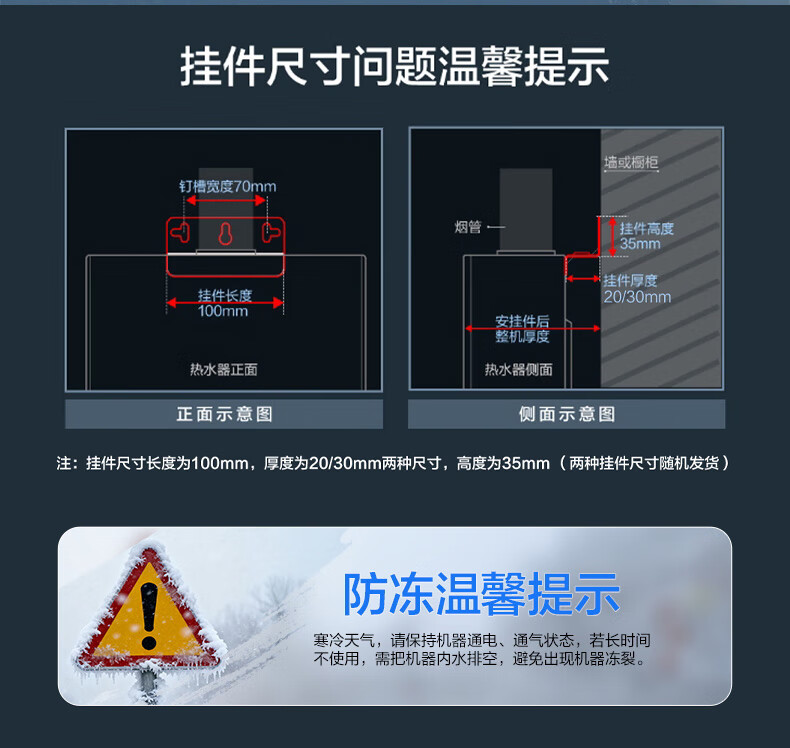 挂件尺寸问题温馨提示

钉槽宽度70mm

挂件长度
100mm

热水器正面

正面示意图

墙或橱柜

烟管

挂件高度
35mm

挂件厚度
20/30mm

安挂件后
整机厚度

热水器侧面

侧面示意图

注：挂件尺寸长度为100mm，厚度为20/30mm两种尺寸，高度为35mm（两种挂件尺寸随机发货）

防冻温馨提示

寒冷天气，请保持机器通电、通气状态，若长时间不使用，需把机器内水排空，避免出现机器冻裂。