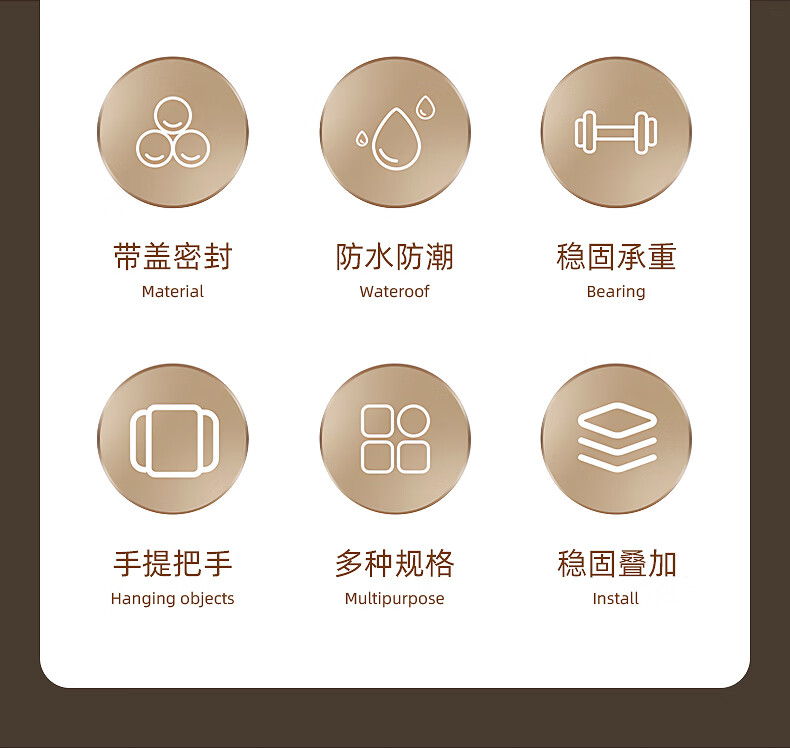 带盖密封
Material

防水防潮
Wateroof

稳固承重
Bearing

手提把手
Hanging objects

多种规格
Multipurpose

稳固叠加
Install