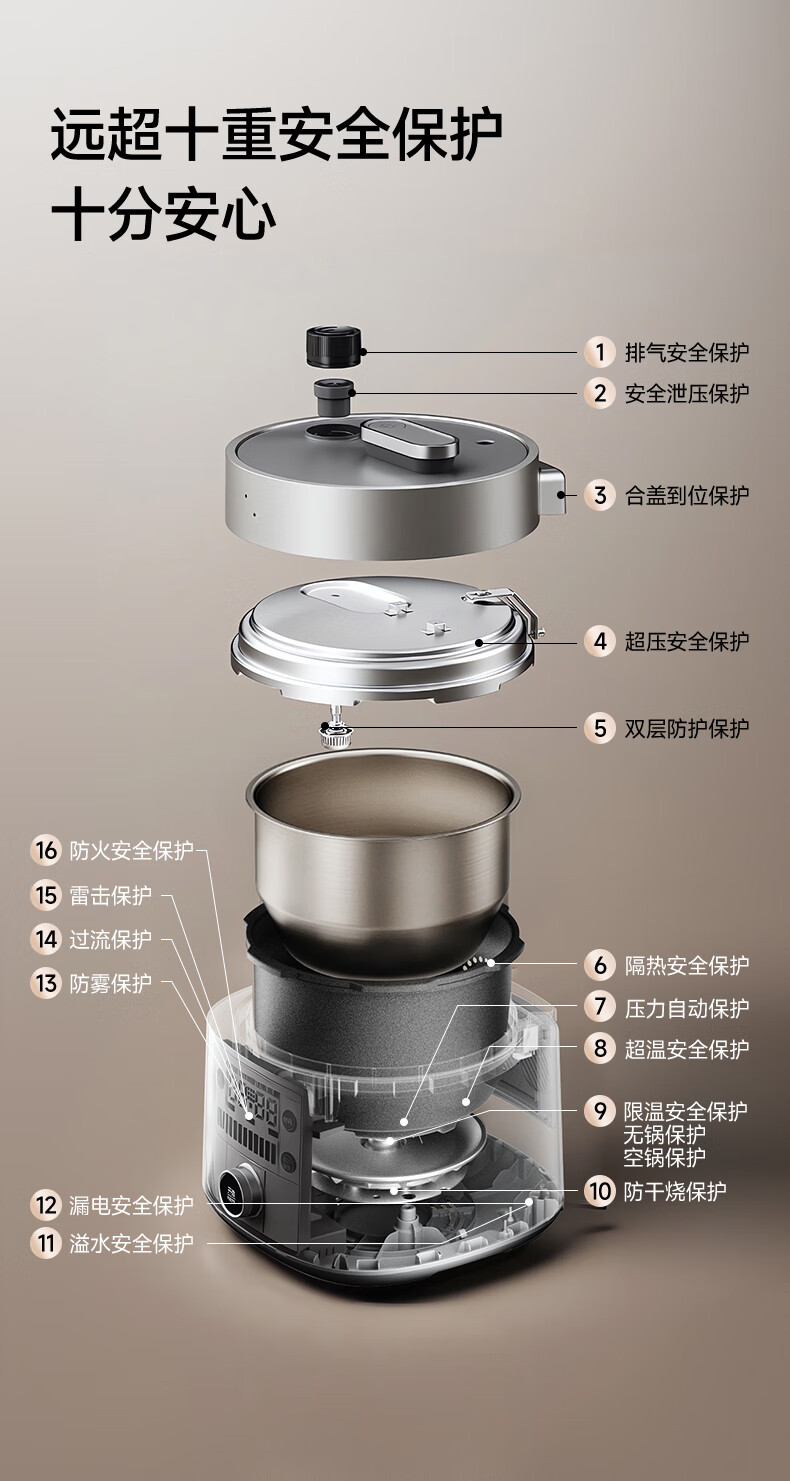 远超十重安全保护
十分安心

1 排气安全保护
2 安全泄压保护
3 合盖到位保护
4 超压安全保护
5 双层防护保护
16 防火安全保护
15 雷击保护
14 过流保护
13 防雾保护
6 隔热安全保护
7 压力自动保护
8 超温安全保护
9 限温安全保护 无锅保护 空锅保护
10 防干烧保护
12 漏电安全保护
11 溢水安全保护