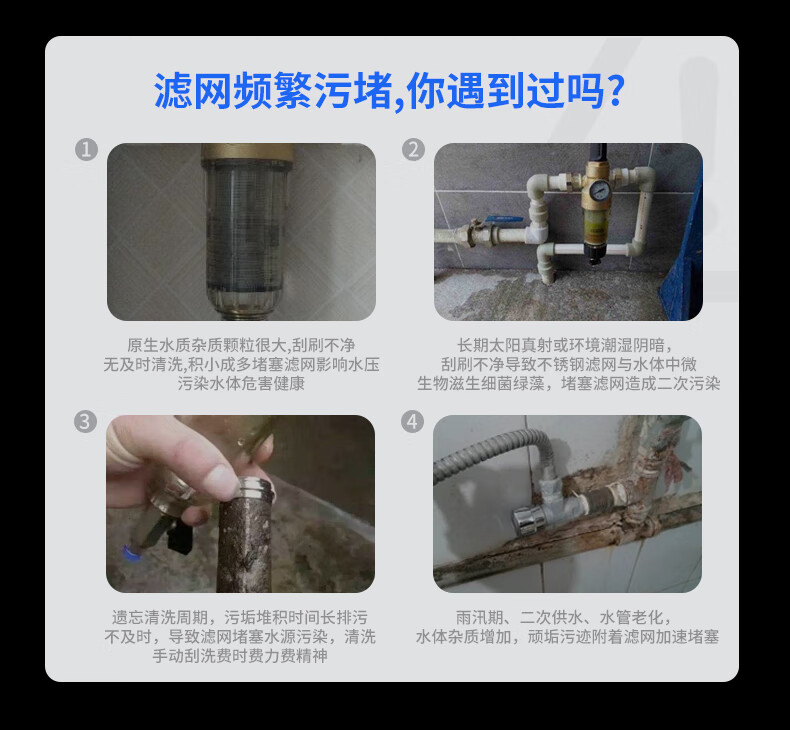 滤网频繁污堵,你遇到过吗?

1

原生水质杂质颗粒很大,刮刷不净
无及时清洗,积小成多堵塞滤网影响水压
污染水体危害健康

2

长期太阳真射或环境潮湿阴暗,
刮刷不净导致不锈钢滤网与水体中微
生物滋生细菌绿藻,堵塞滤网造成二次污染

3

遗忘清洗周期,污垢堆积时间长排污
不及时,导致滤网堵塞水源污染,清洗
手动刮洗费时费力费精神

4

雨汛期、二次供水、水管老化,
水体杂质增加,顽垢污迹附着滤网加速堵塞