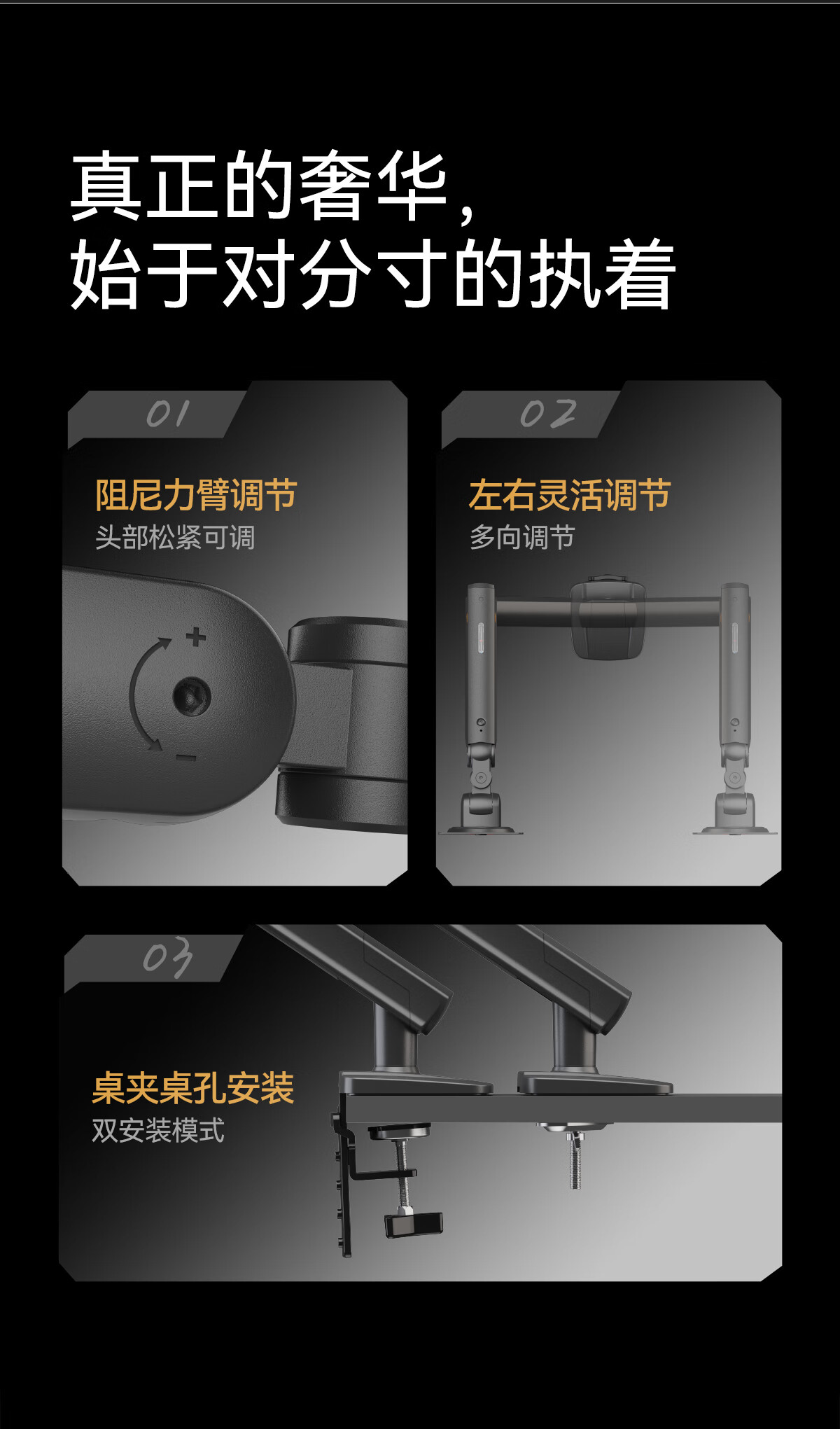 真正的奢华，
始于对分寸的执着

01

阻尼力臂调节
头部松紧可调

+
−

02

左右灵活调节
多向调节

03

桌夹桌孔安装
双安装模式